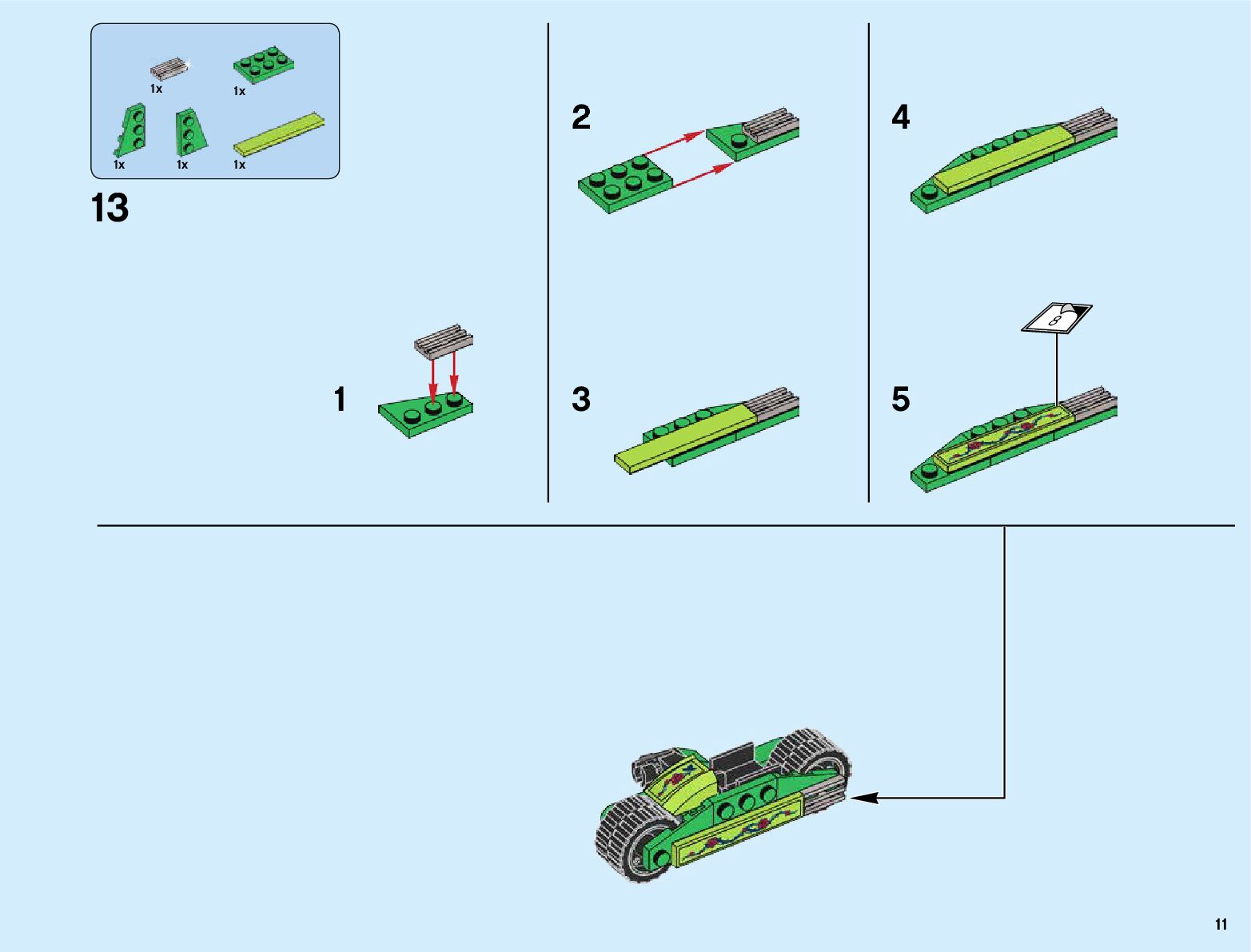 1x 1x
1x 1x 1x

13

1

2

3

4

5

8

11