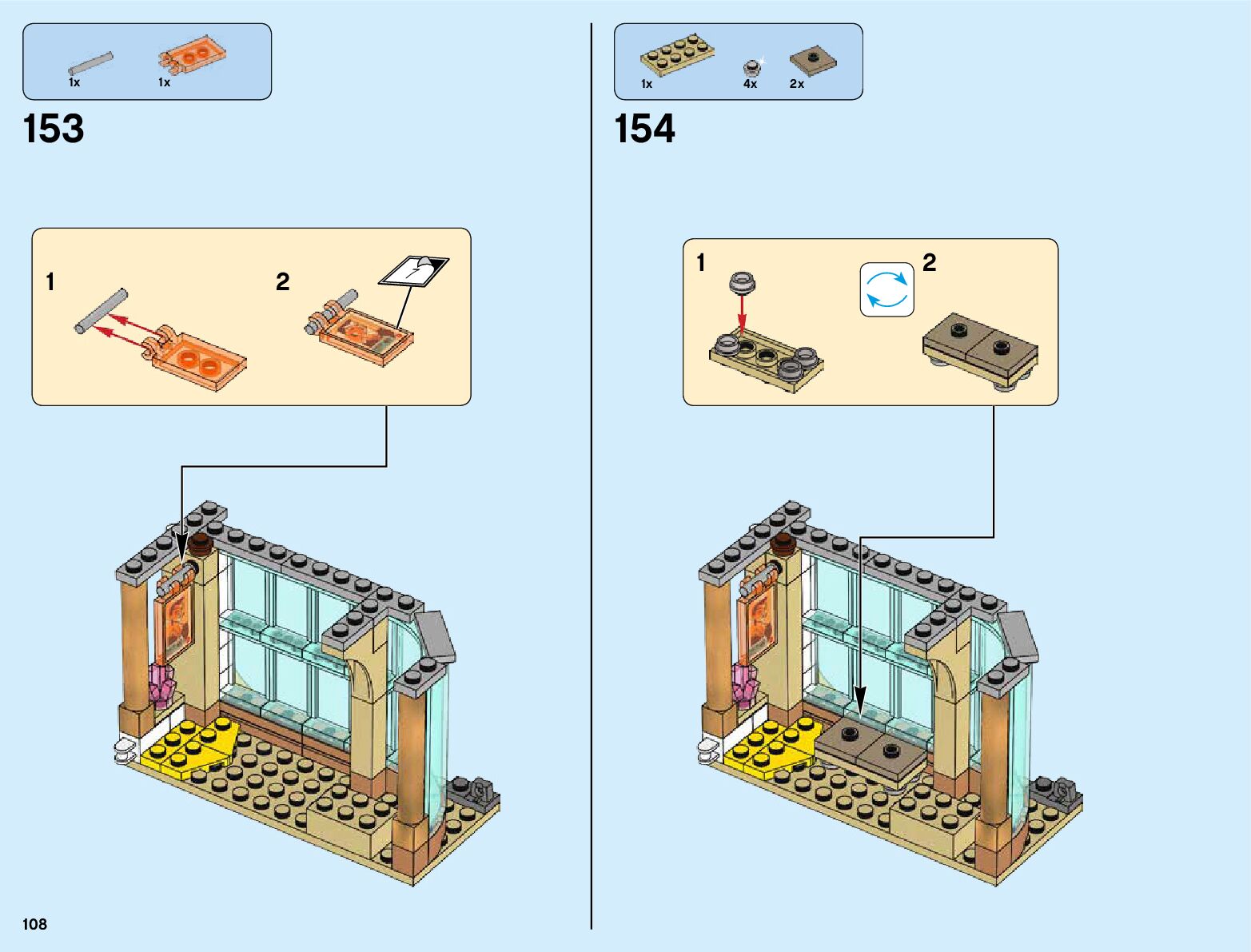 1x 1x

153

1

2

7

1x 4x 2x

154

1

2

108