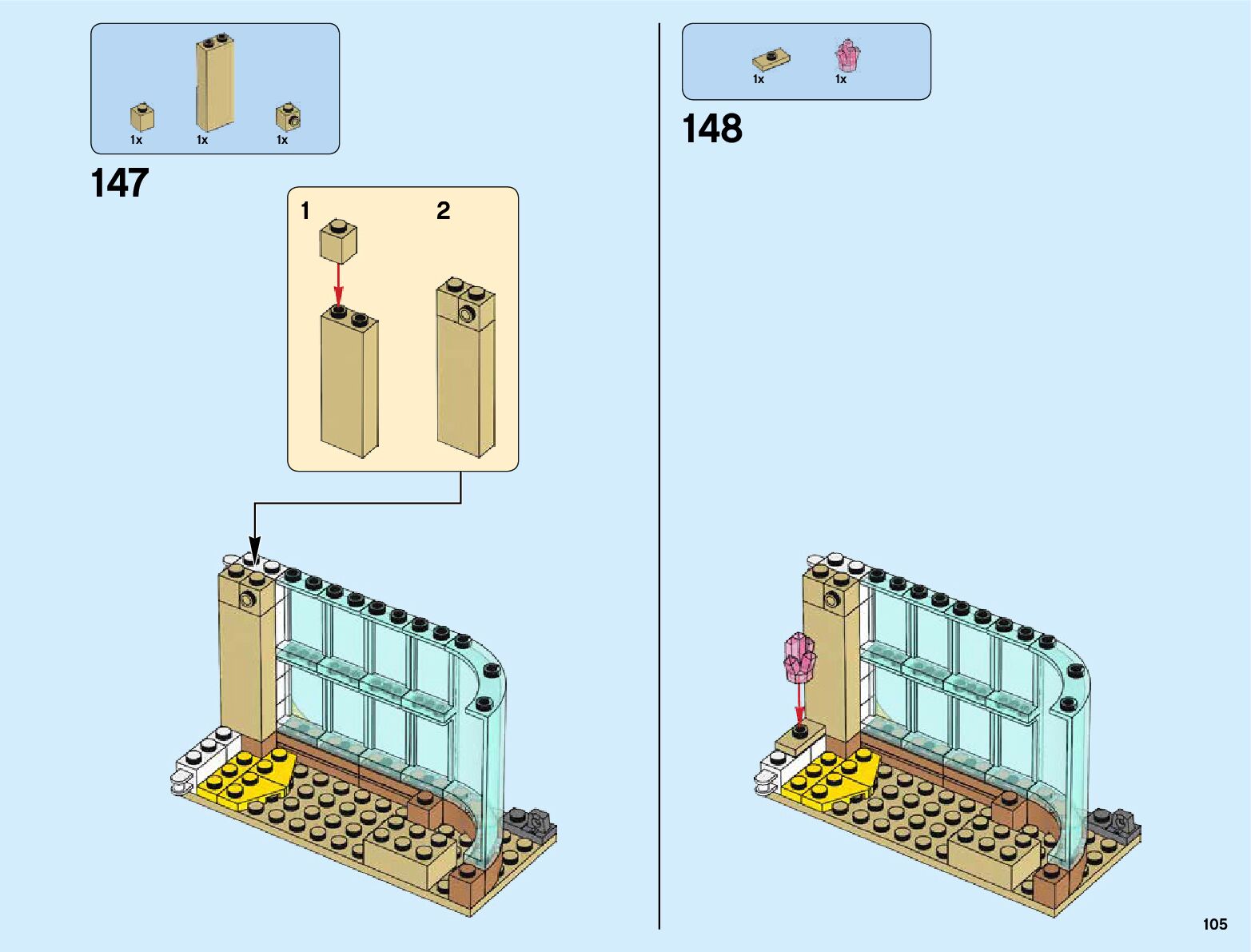 1x 1x 1x

147

1

2

1x 1x

148

105