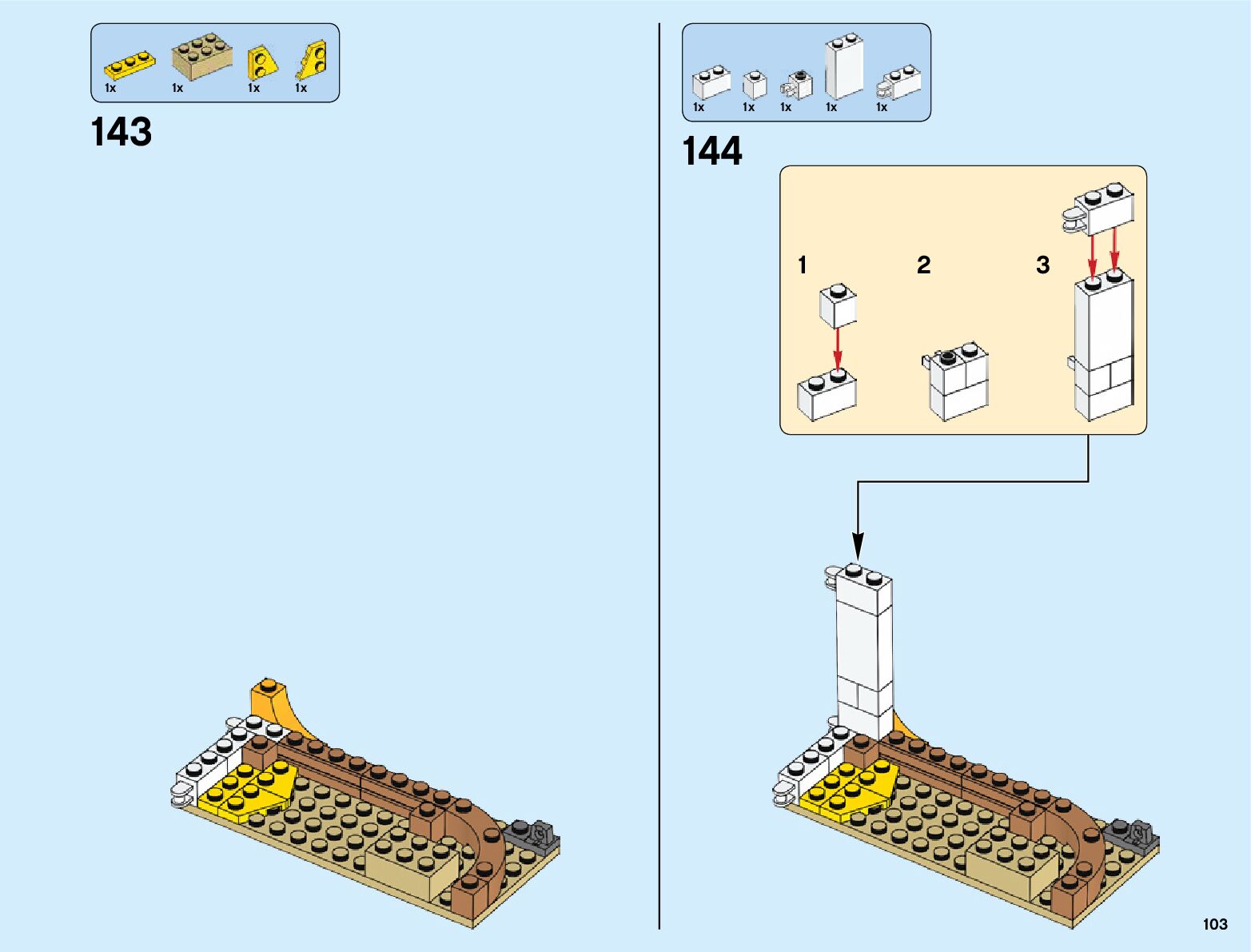 1x 1x 1x 1x

143

1x 1x 1x 1x 1x

144

1

2

3

103