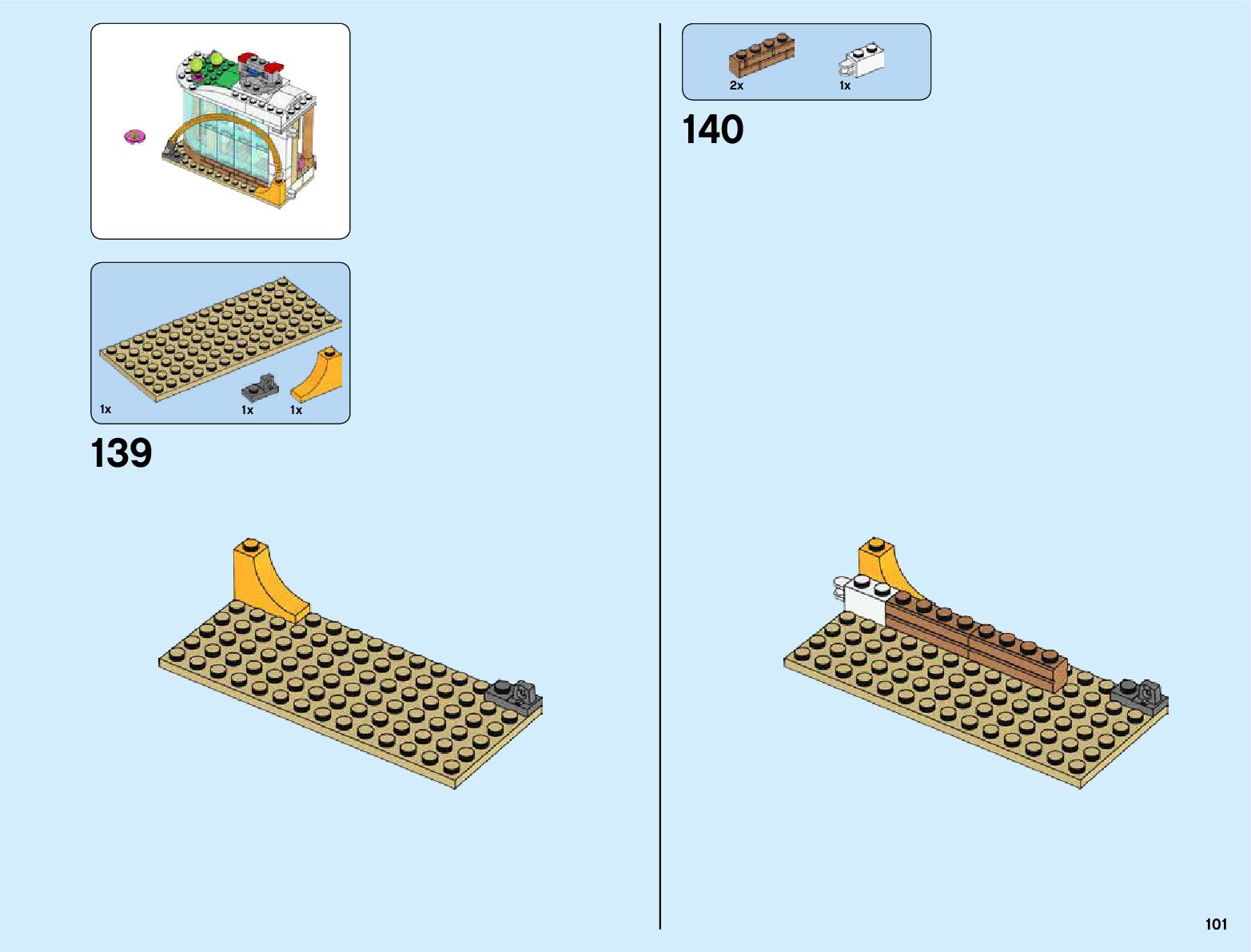 1x
1x
1x

139

2x
1x

140

101