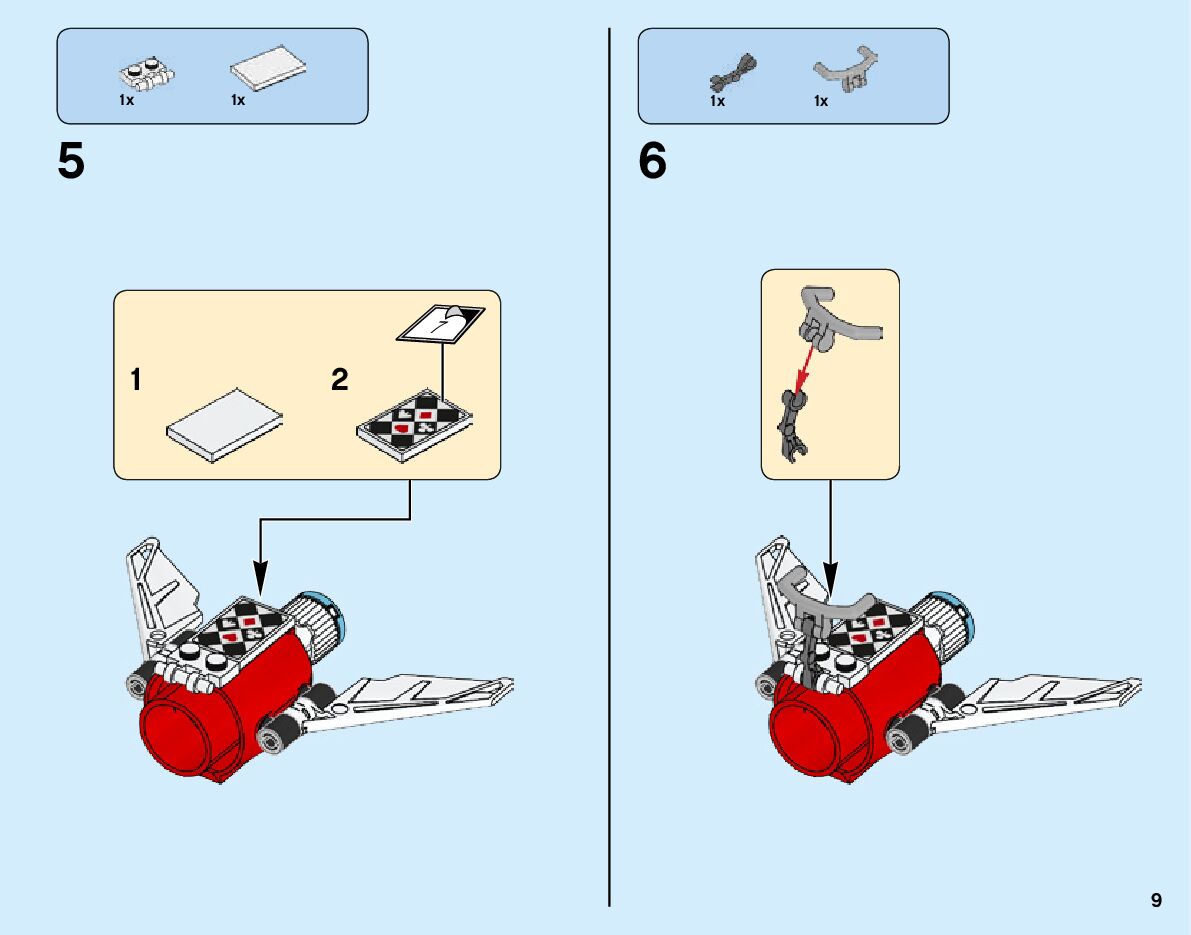 1x 1x

5

1

2

7

1x 1x

6

9