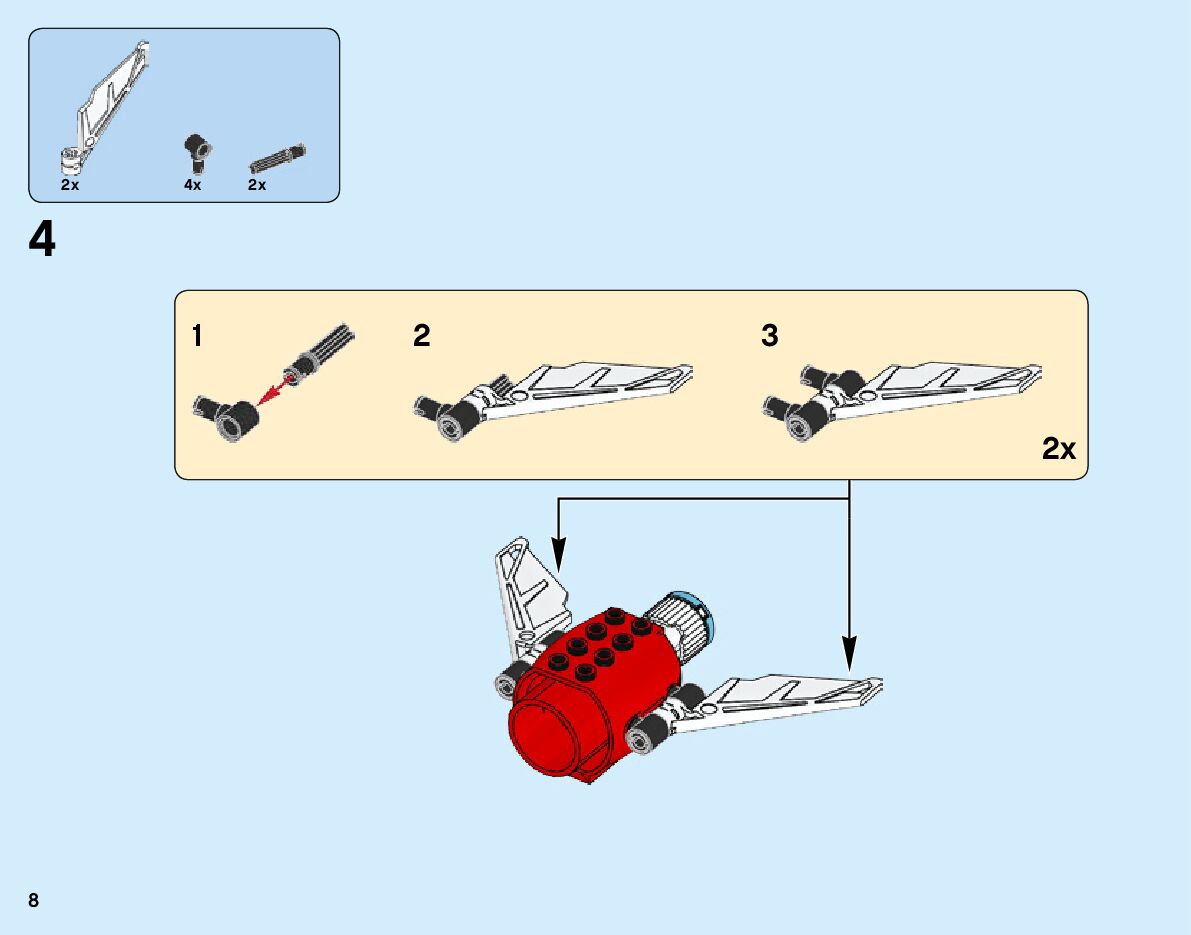 2x
4x
2x

4

1
2
3
2x

8