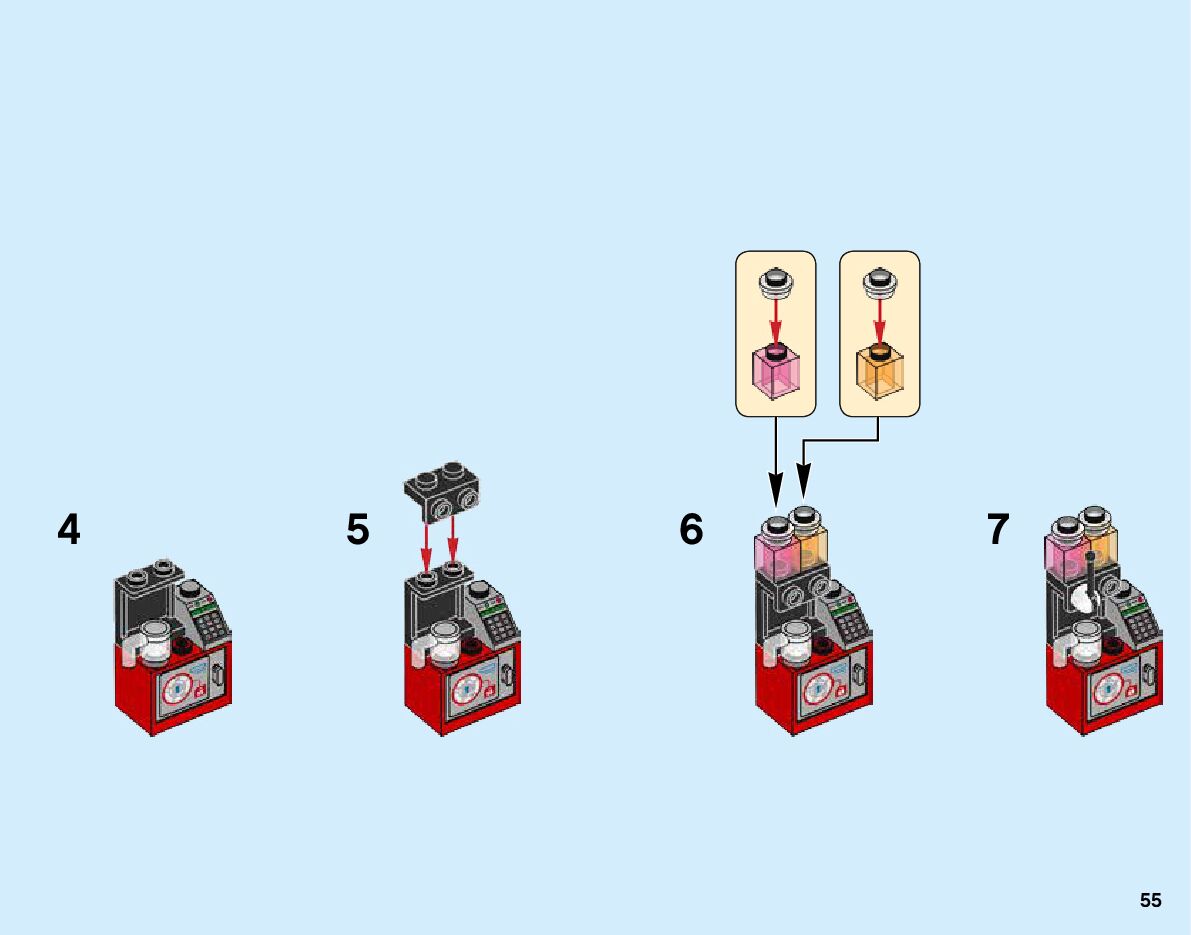 4

5

6

7

55