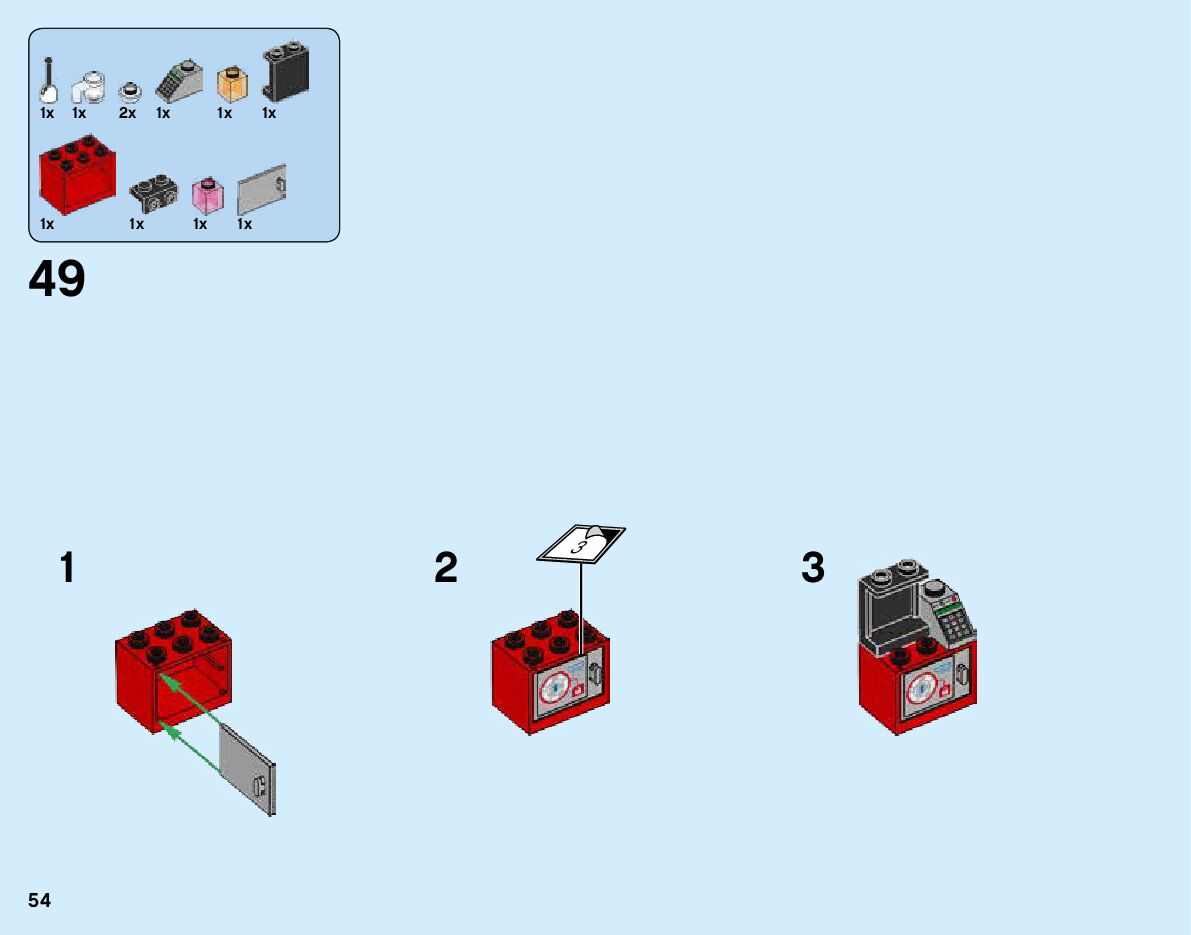 1x 1x 2x 1x 1x 1x

1x 1x 1x 1x

49

1

2

3

3

54