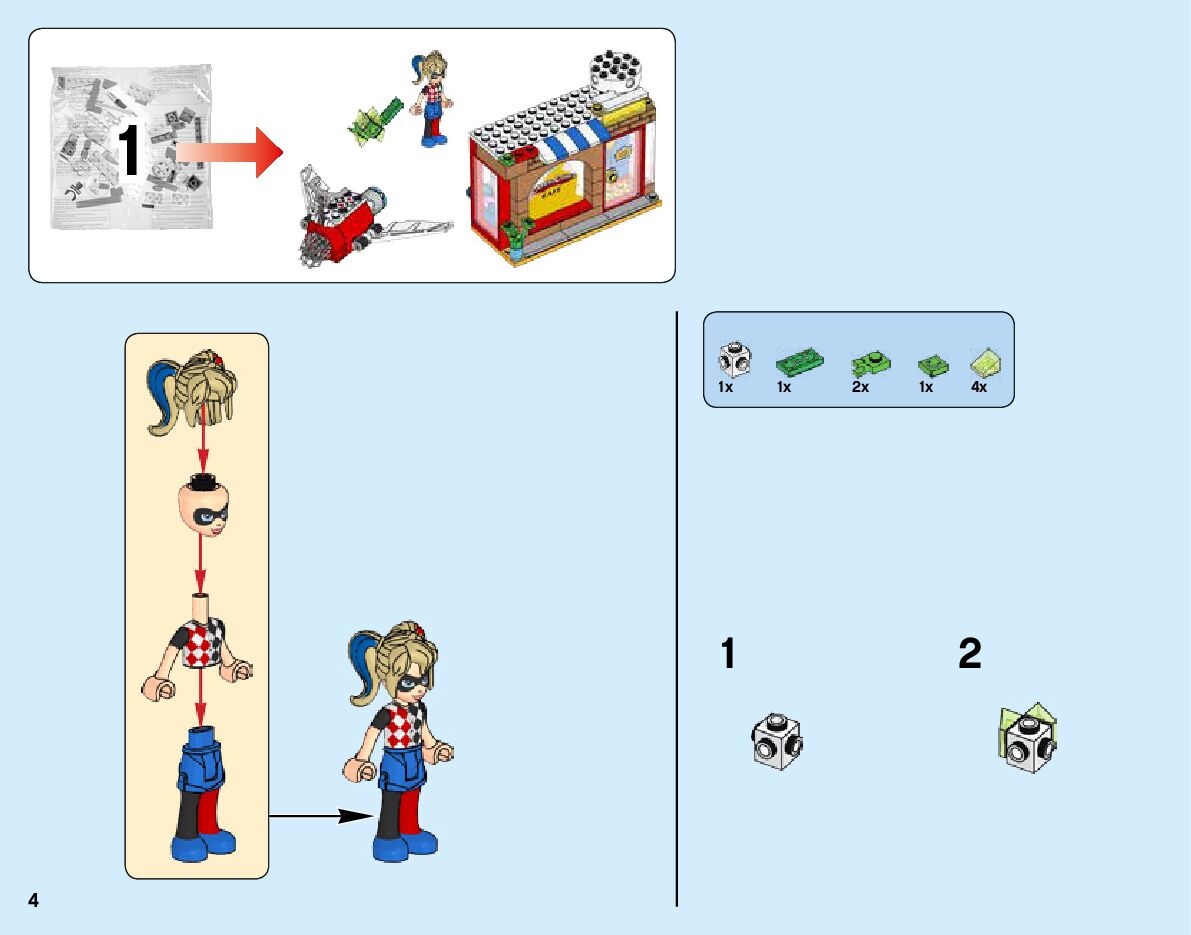 1

1x 1x 2x 1x 4x

1

2

4