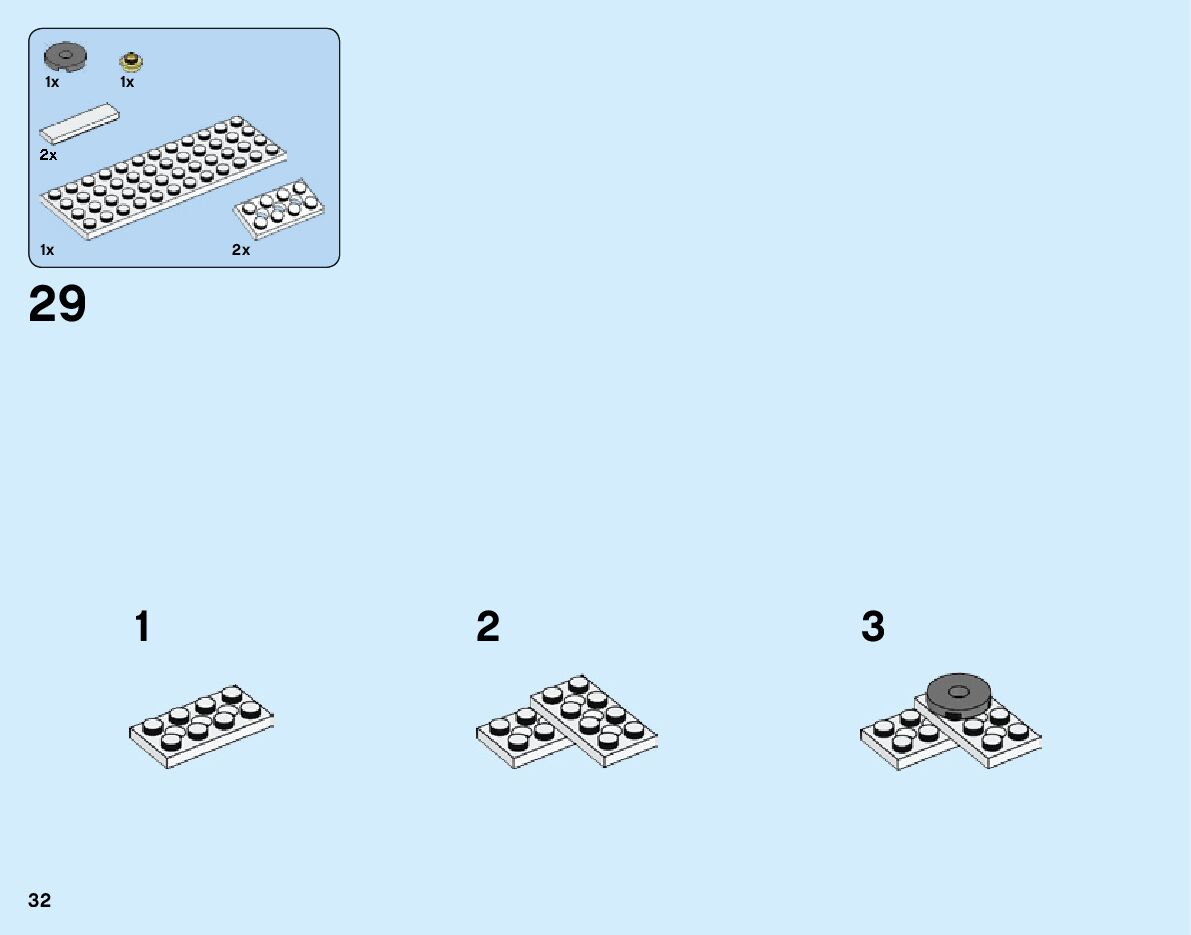 1x 1x

2x

1x 2x

29

1

2

3

32