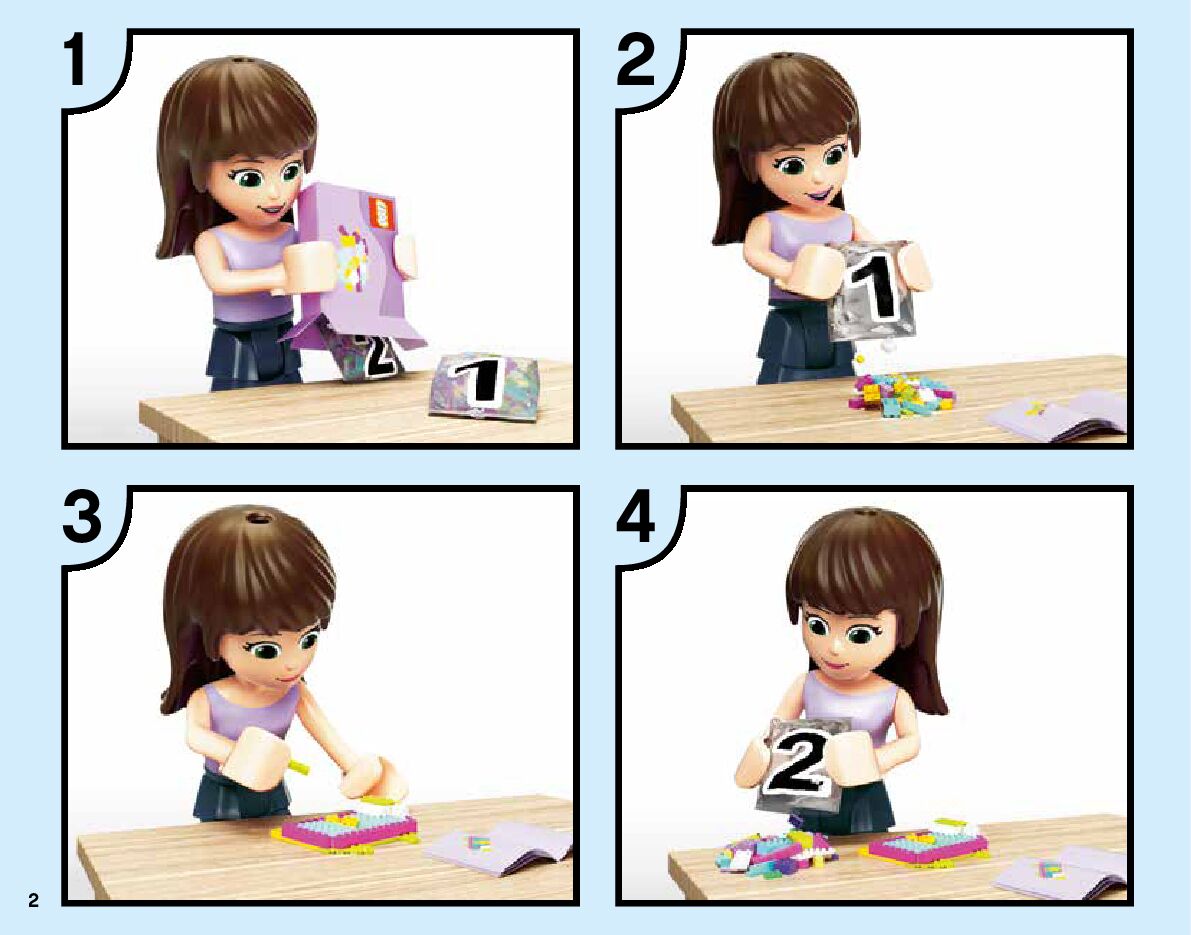 1

2

1

2

1

3

4

2

2