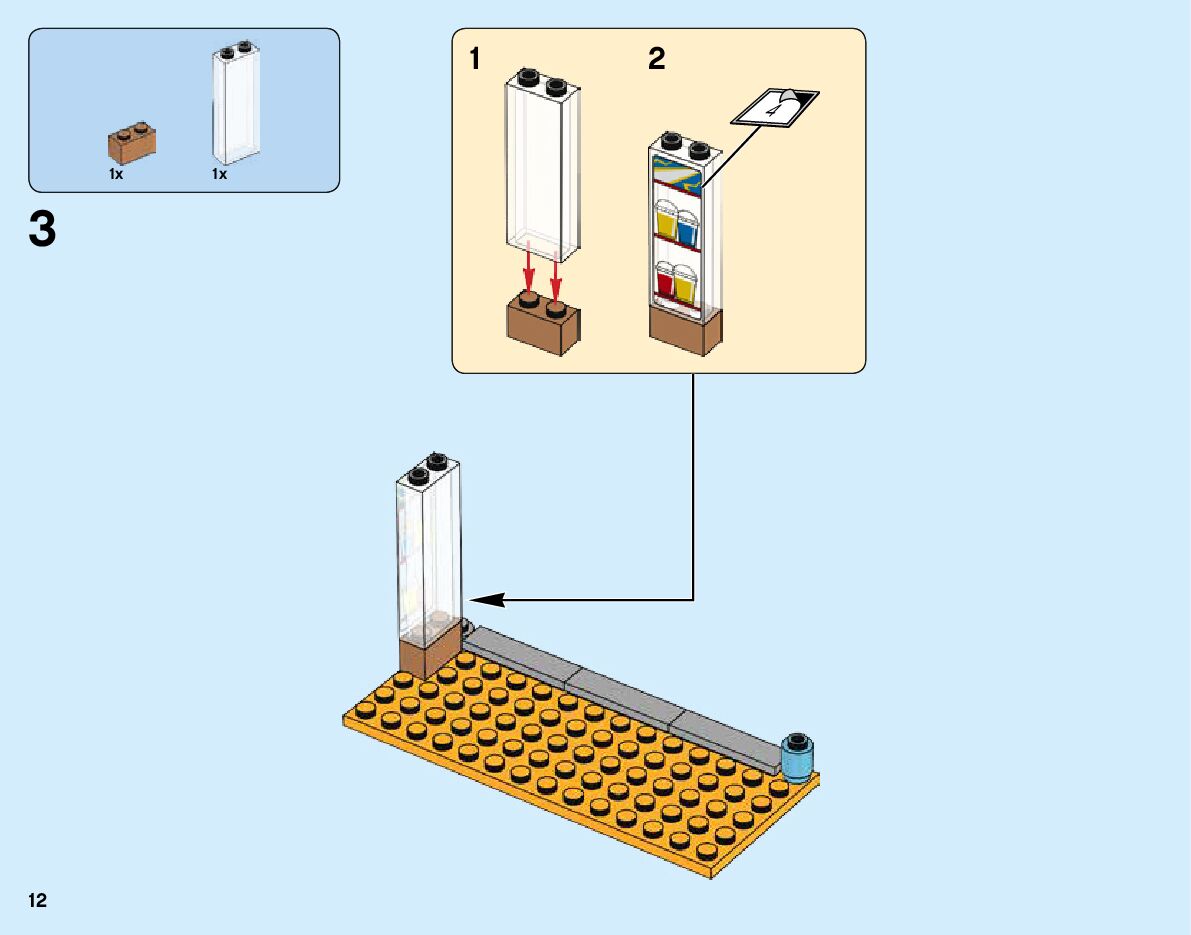 1x
1x

3

1
2
4

12