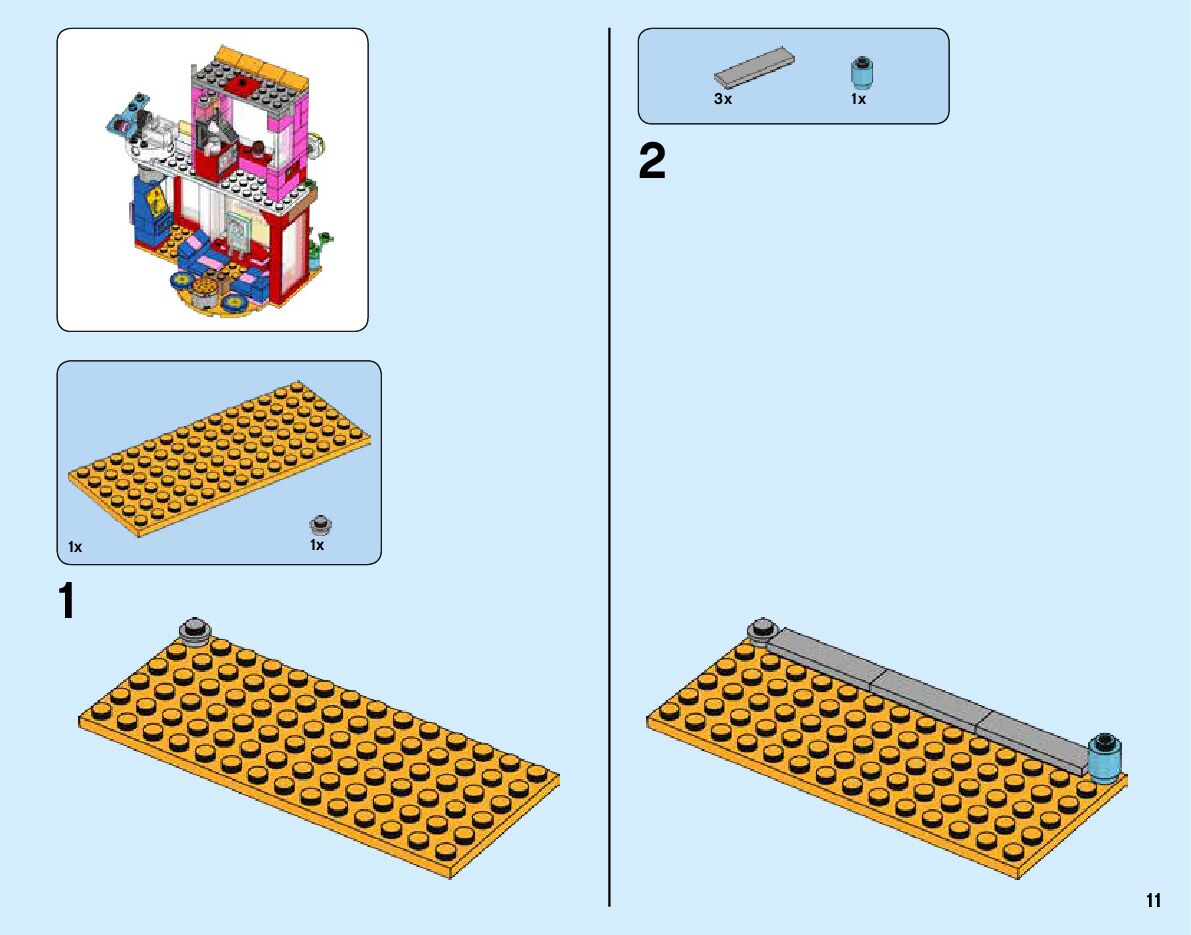 1x

1x

1

3x

1x

2

11