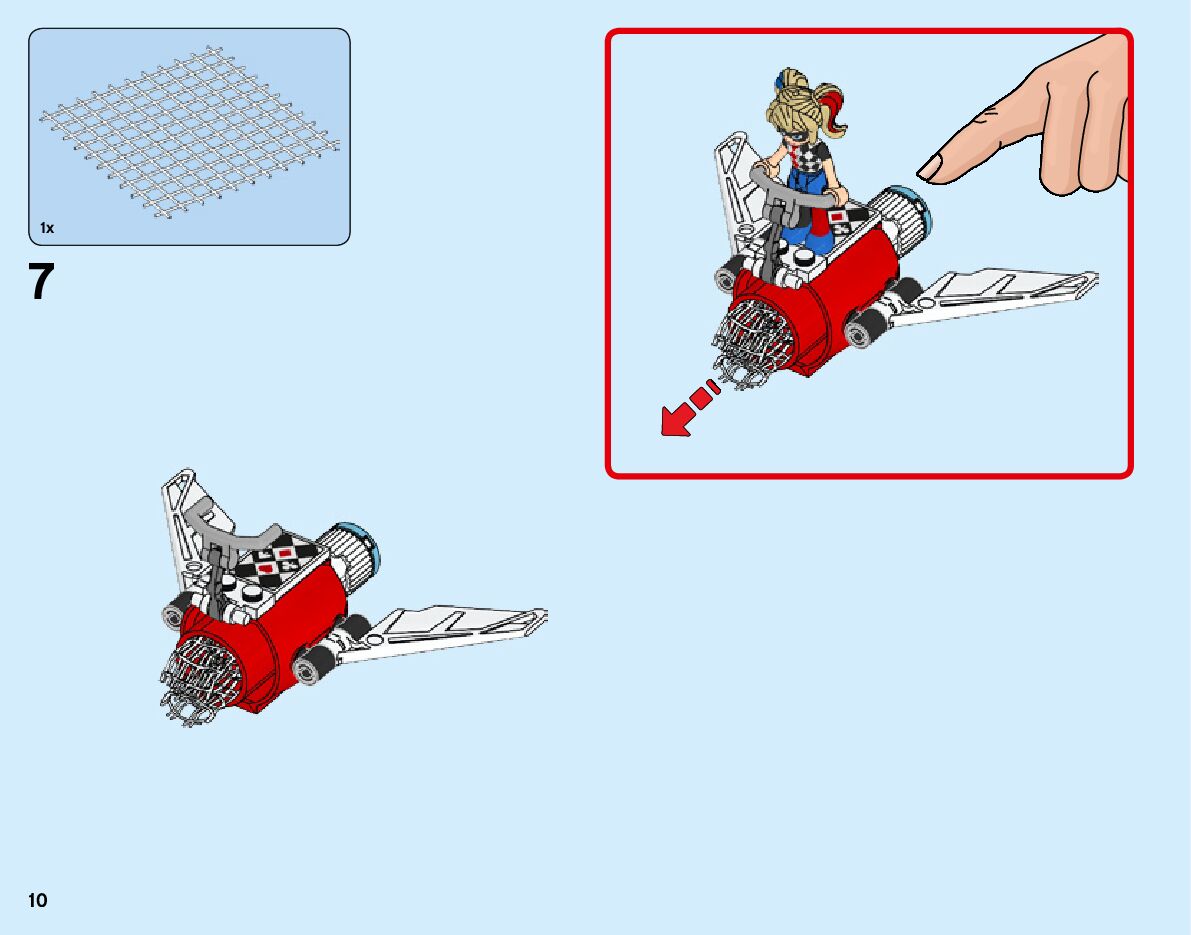 1x

7

10