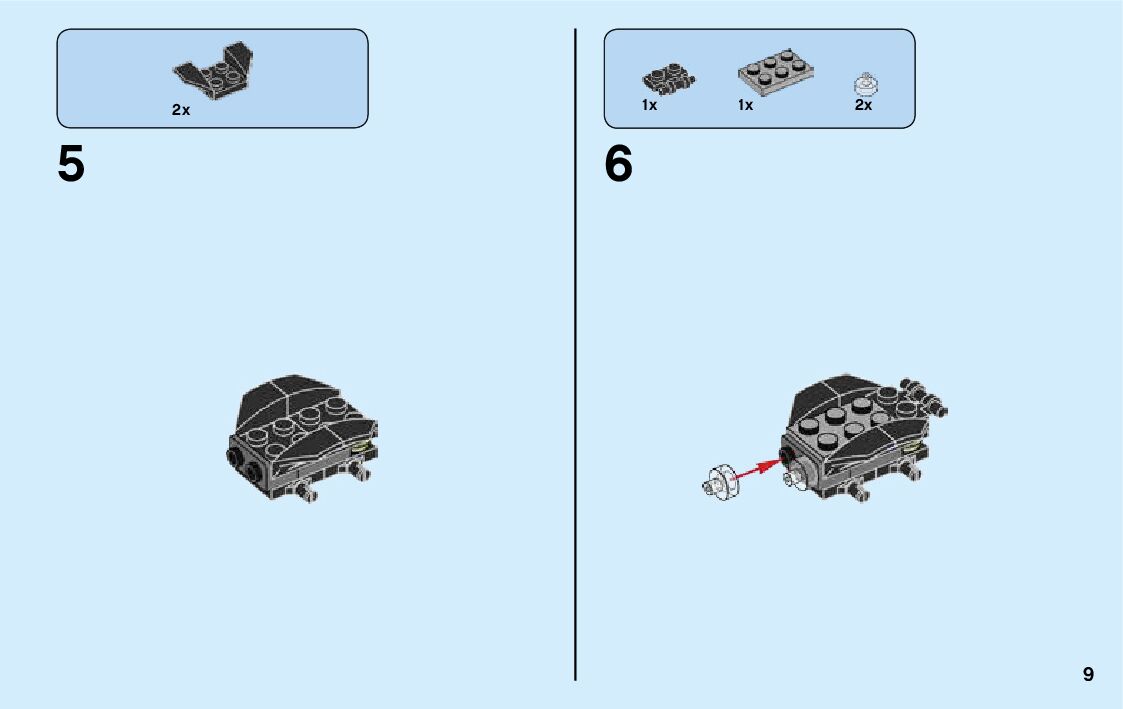 2x

5

1x 1x 2x

6

9