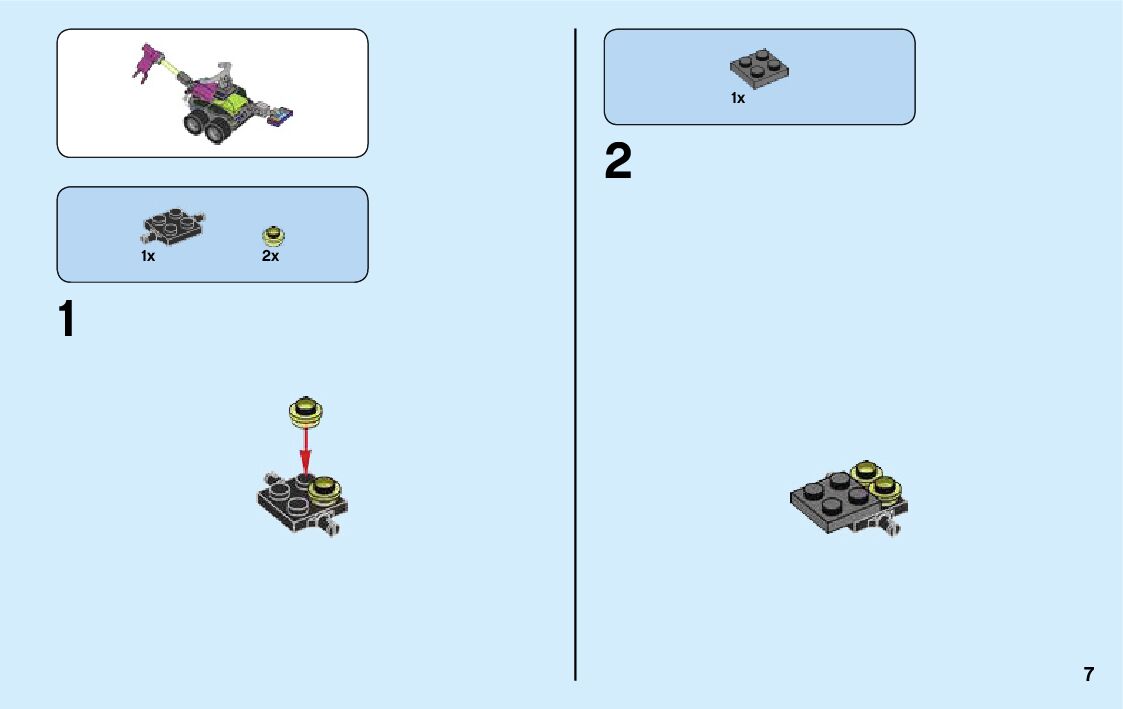 1x

2x

1

1x

2

7