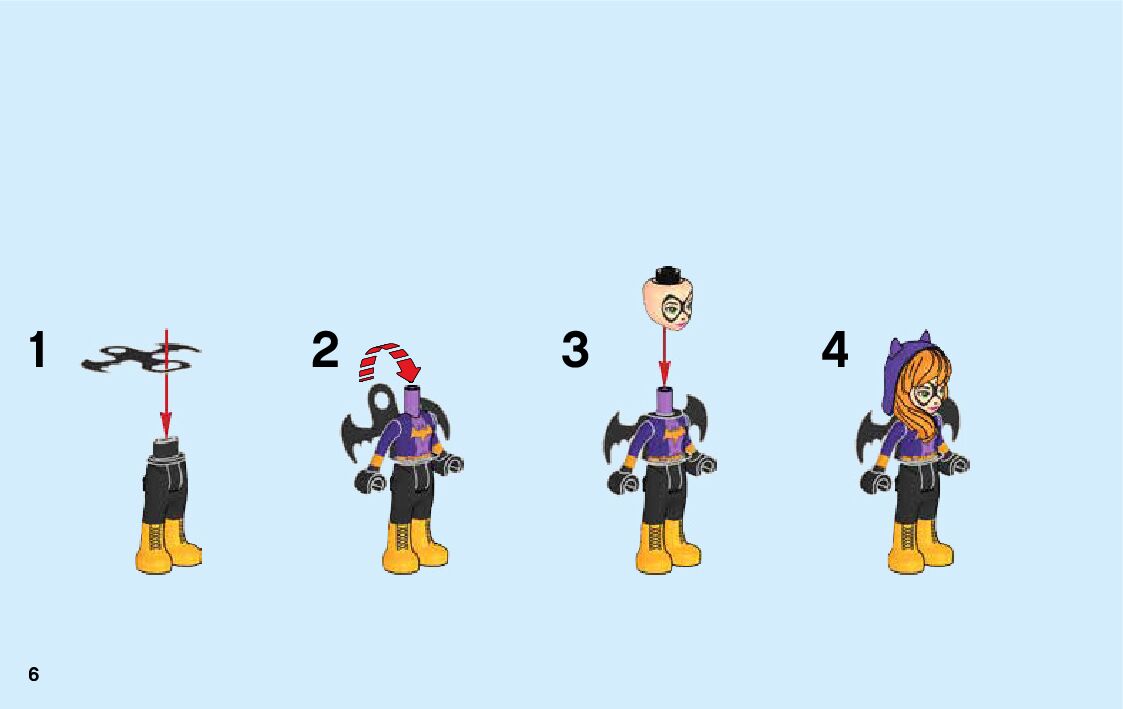 1

2

3

4

6