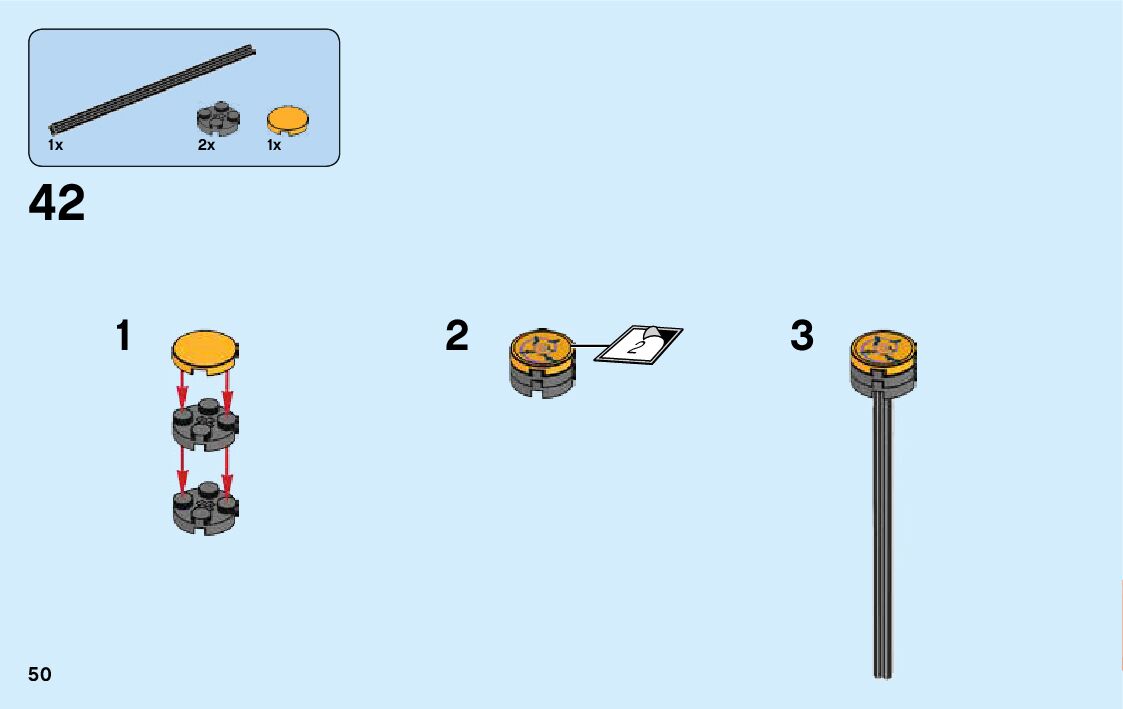 1x 2x 1x

42

1

2

2

3

50