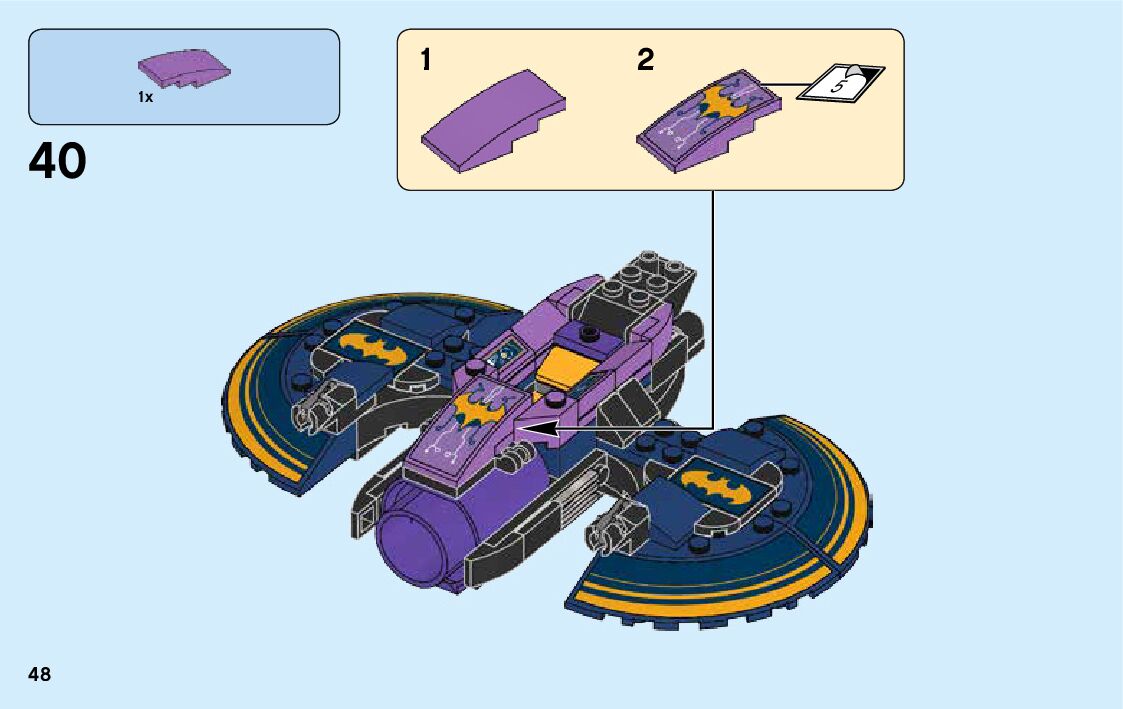 1x

40

1

2

5

48