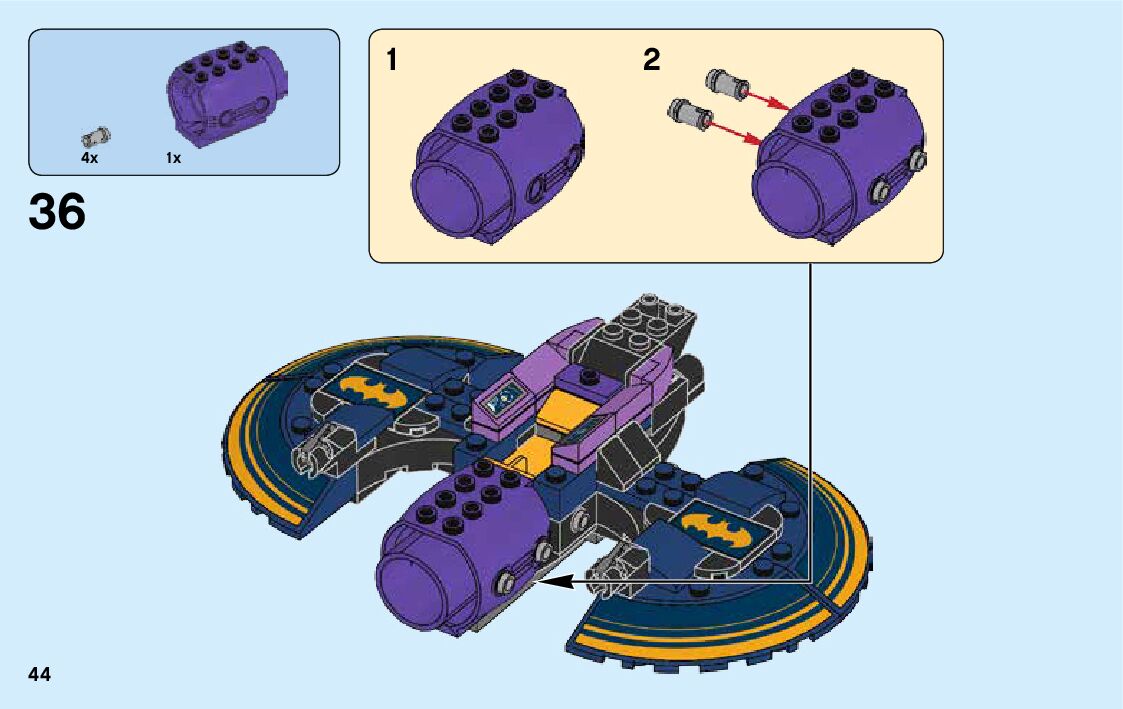 4x 1x

36

1

2

44