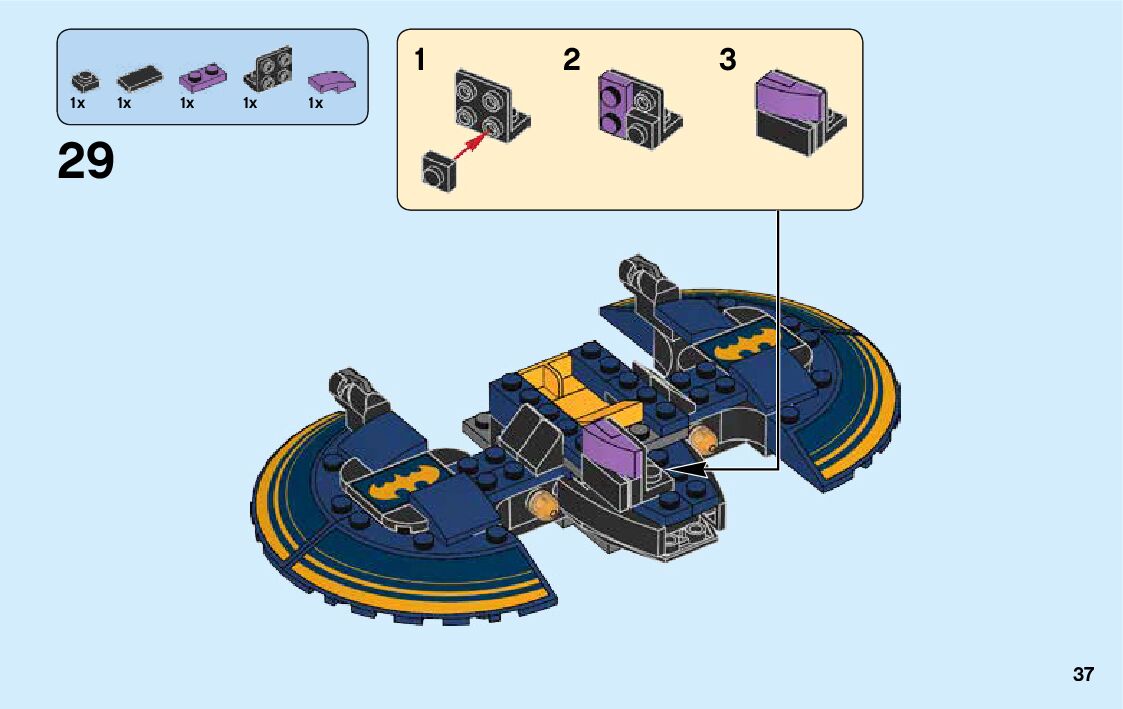 1x 1x 1x 1x 1x

29

1

2

3

37