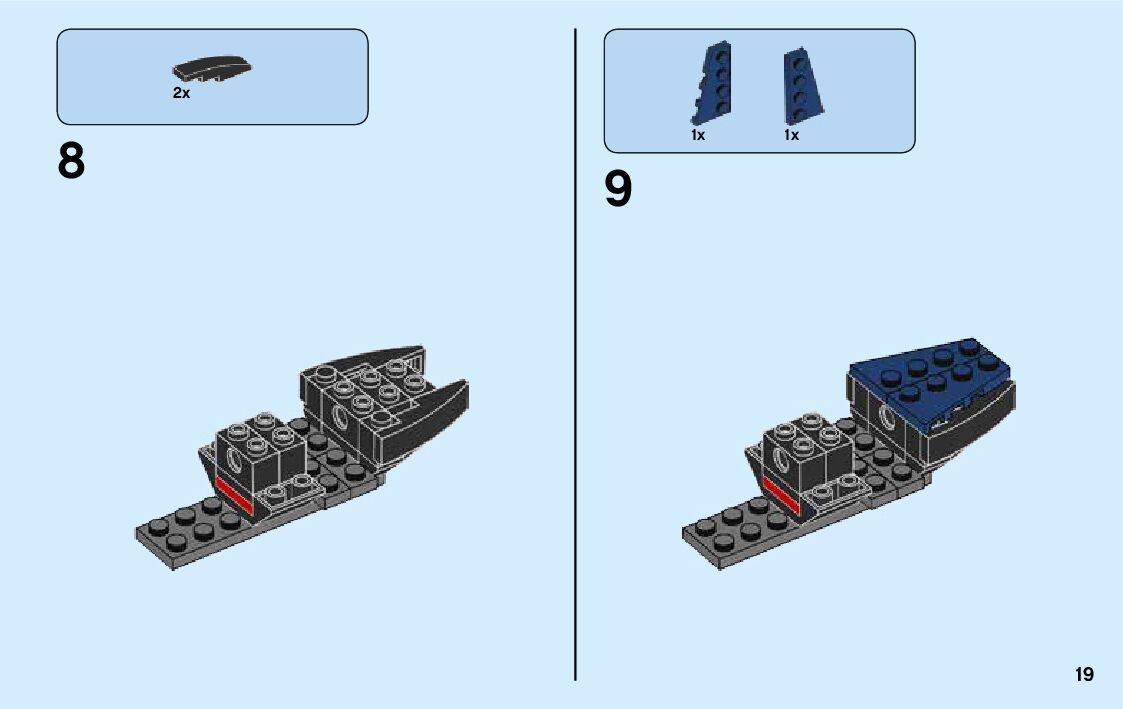 2x

8

1x 1x

9

19