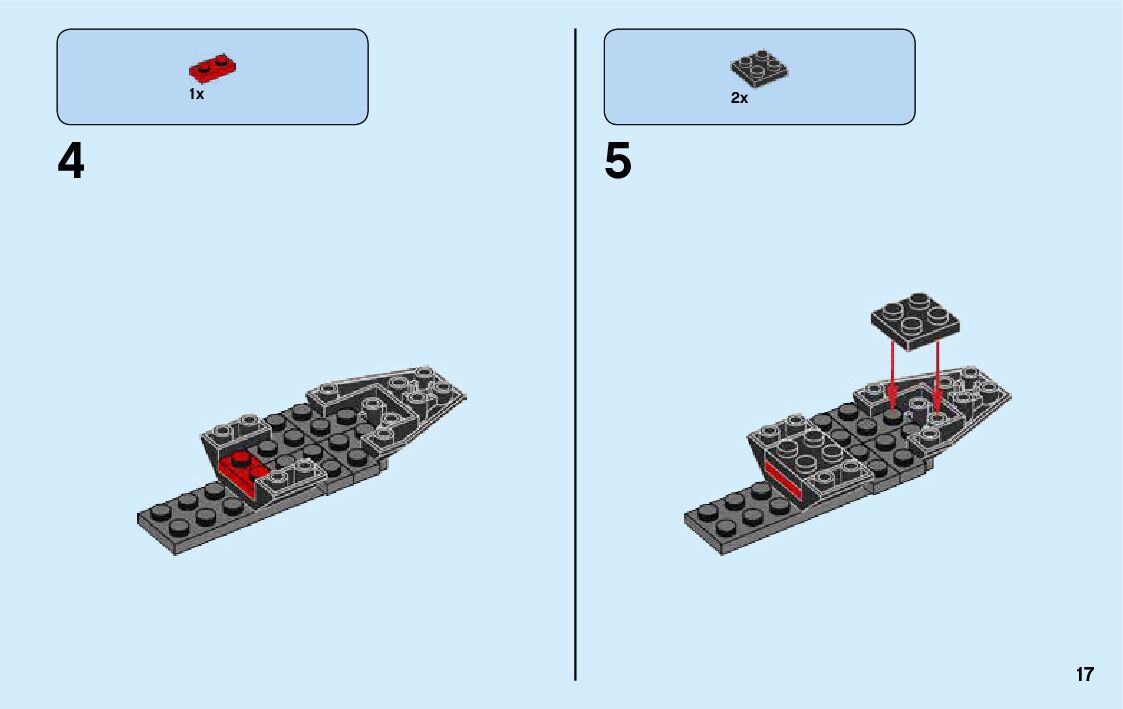 1x

4

2x

5

17