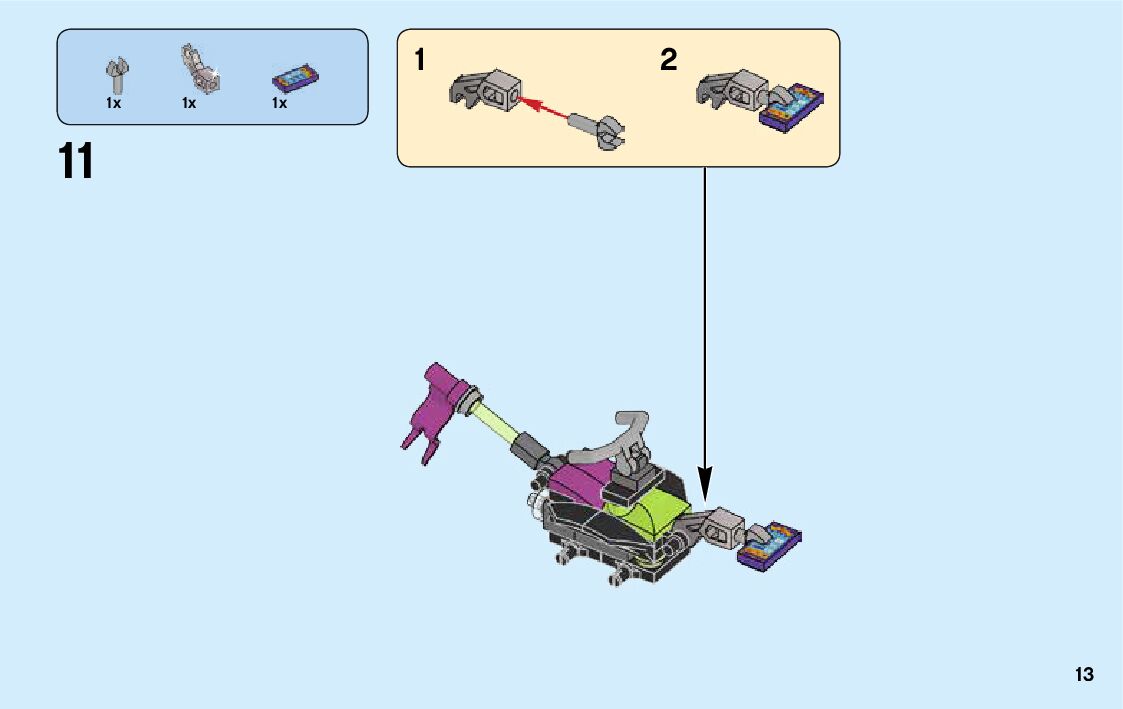 1x 1x 1x

11

1

2

13