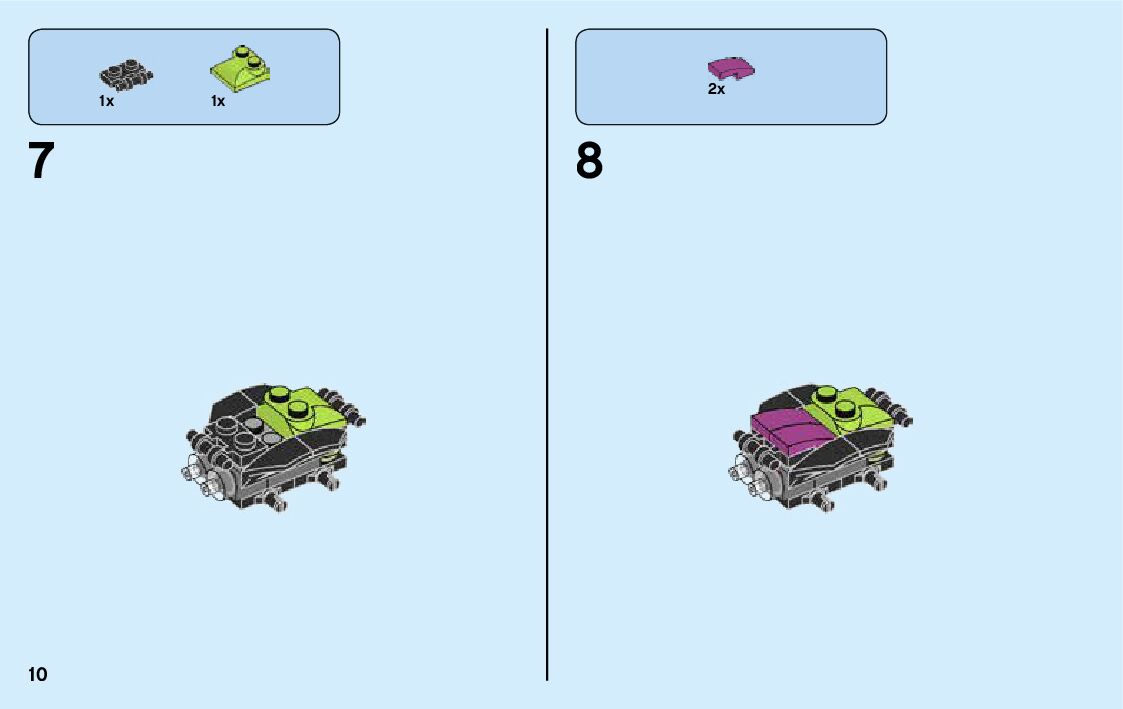 1x 1x

7

2x

8

10