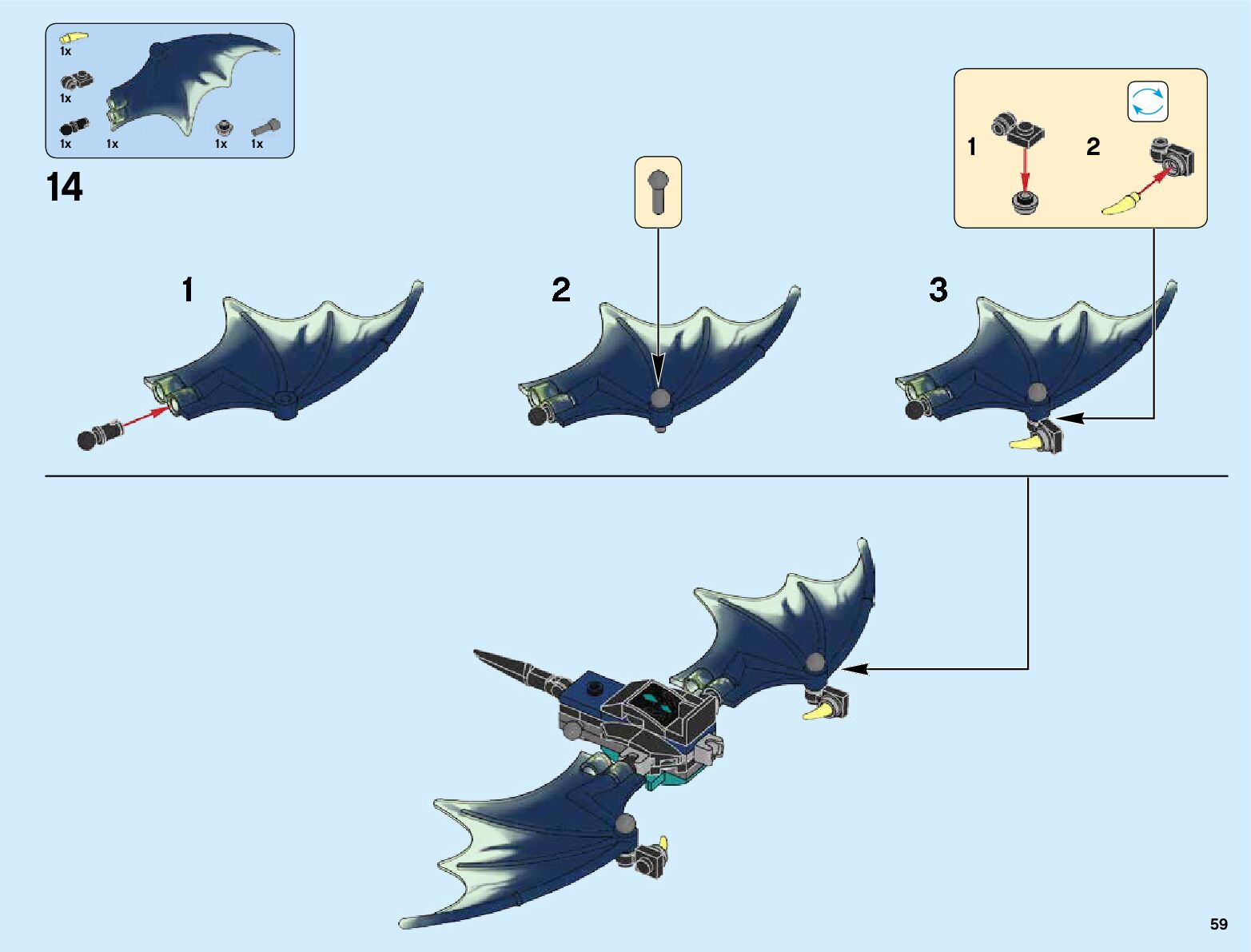 1x

1x

1x 1x 1x 1x

14

1 2

1 2 3

59