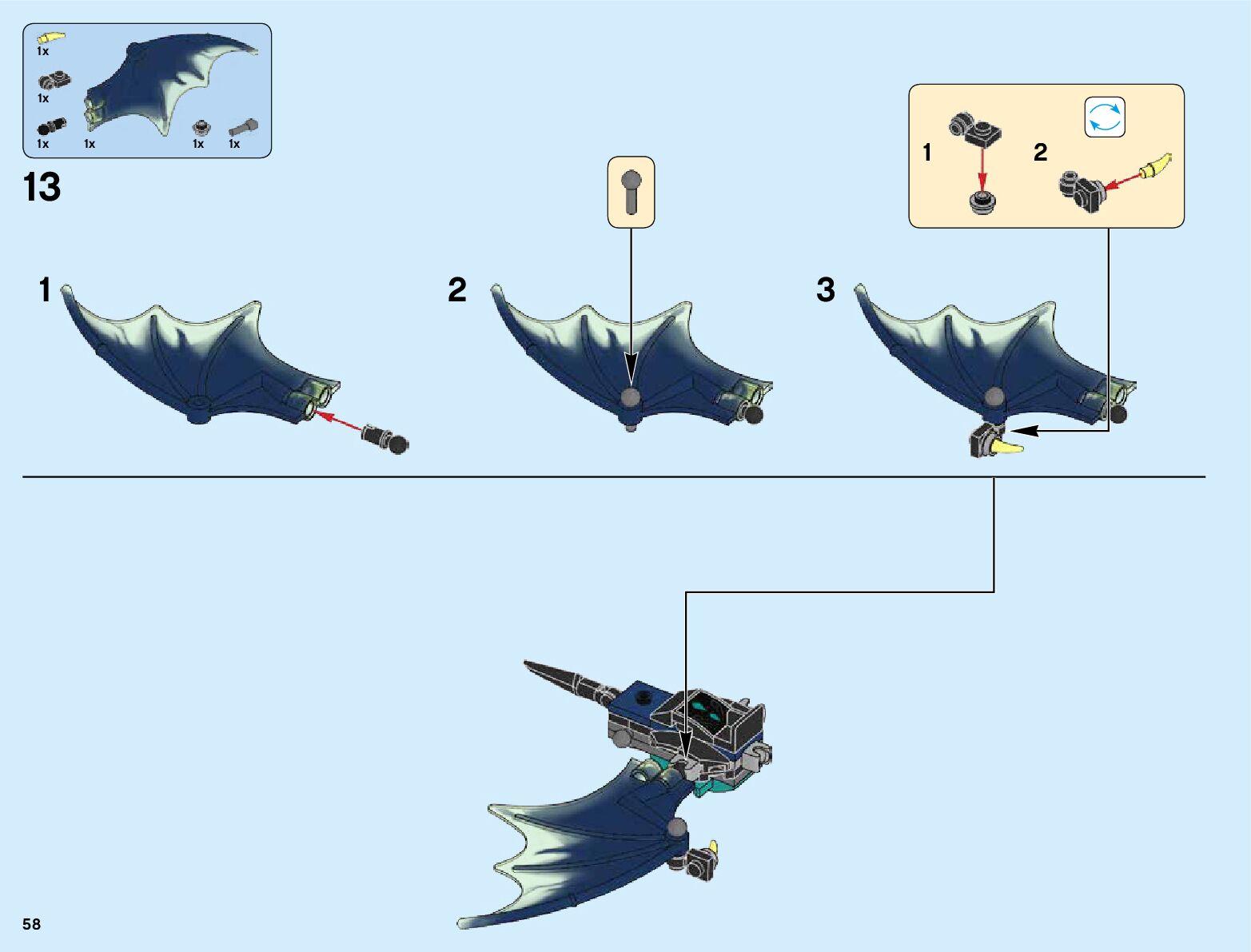 1x
1x
1x
1x
1x
1x

13

1
2
1
2
3

58