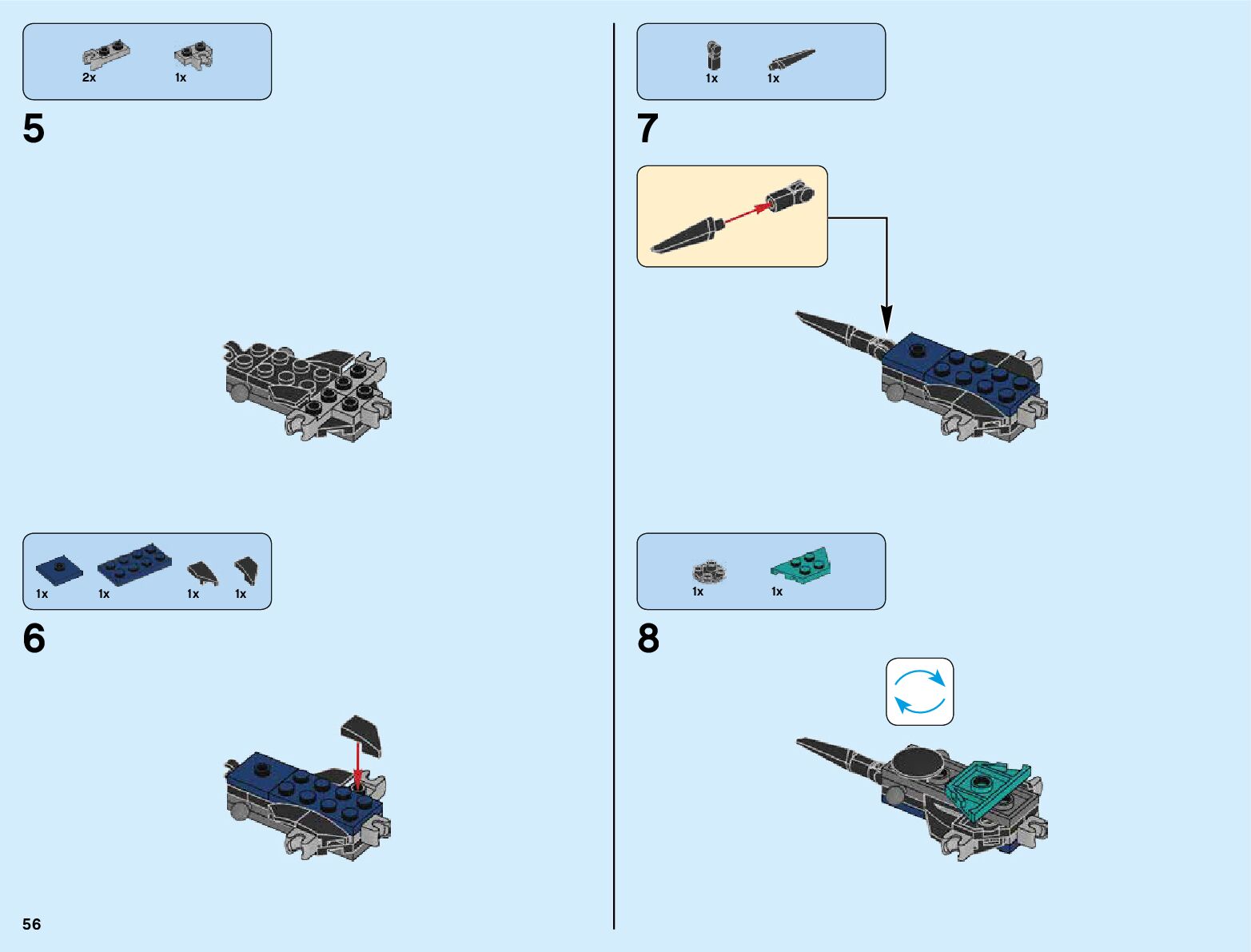 2x 1x

5

1x 1x 1x 1x

6

56

1x 1x

7

1x 1x

8