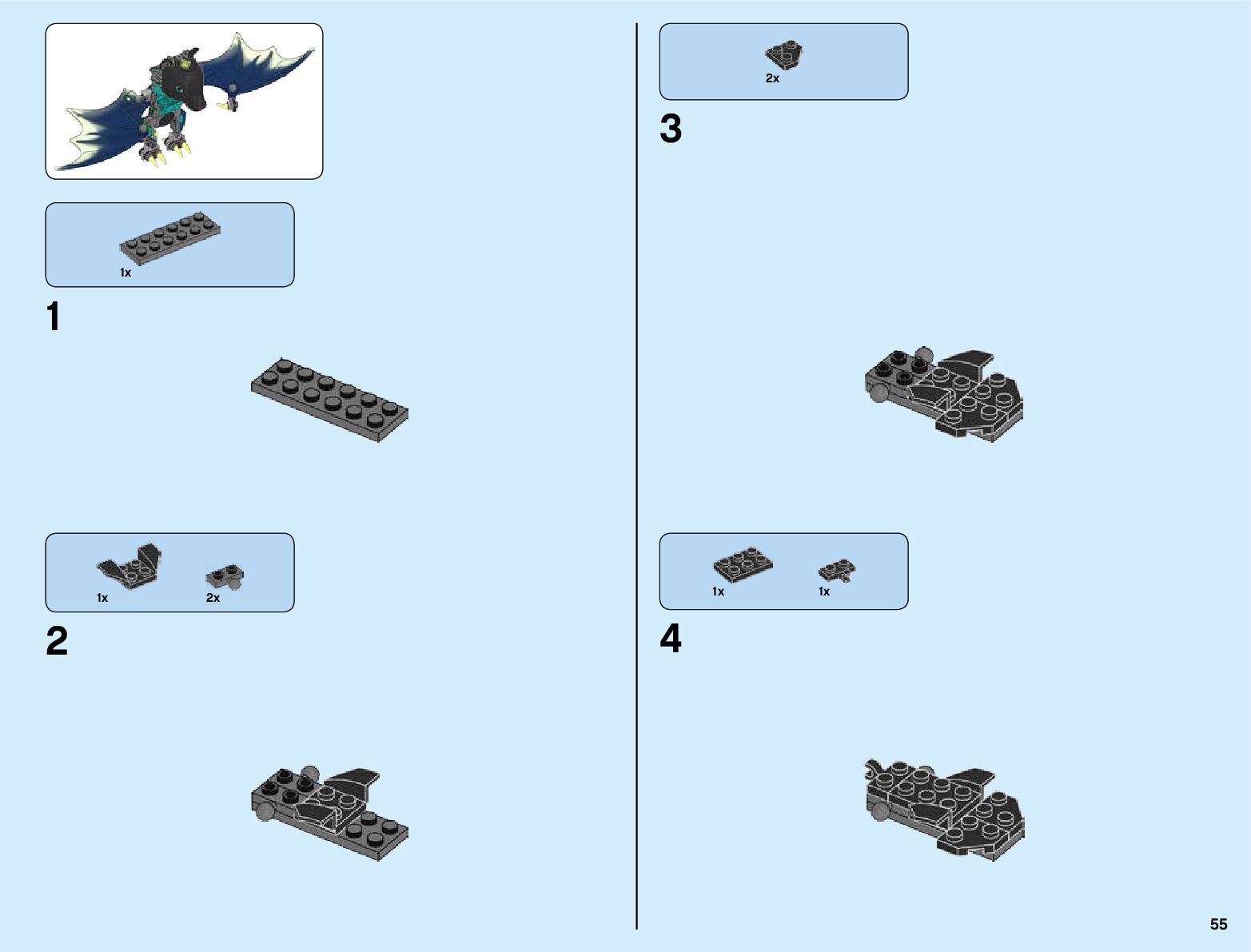 1x

1

1x 2x

2

2x

3

1x 1x

4

55