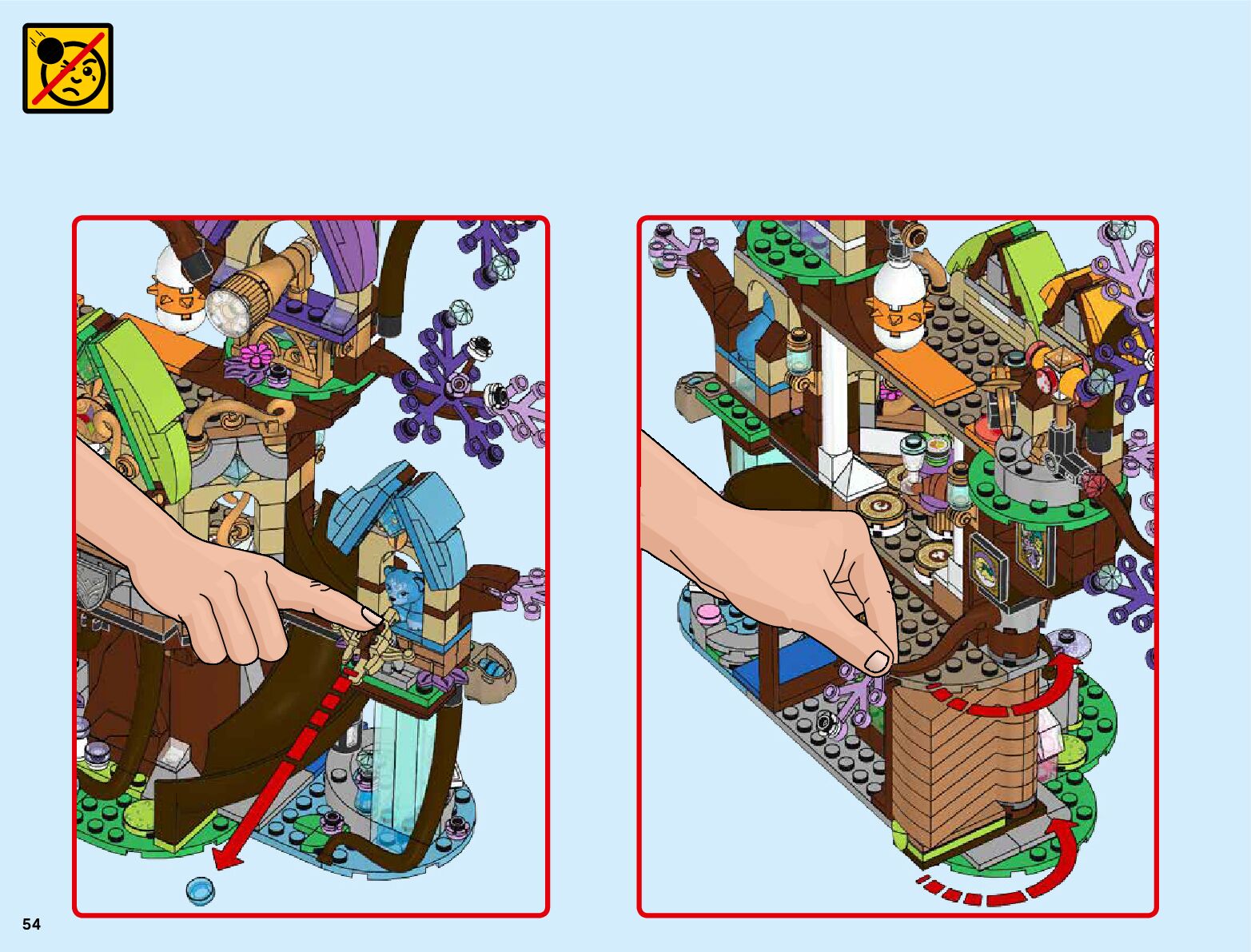 54