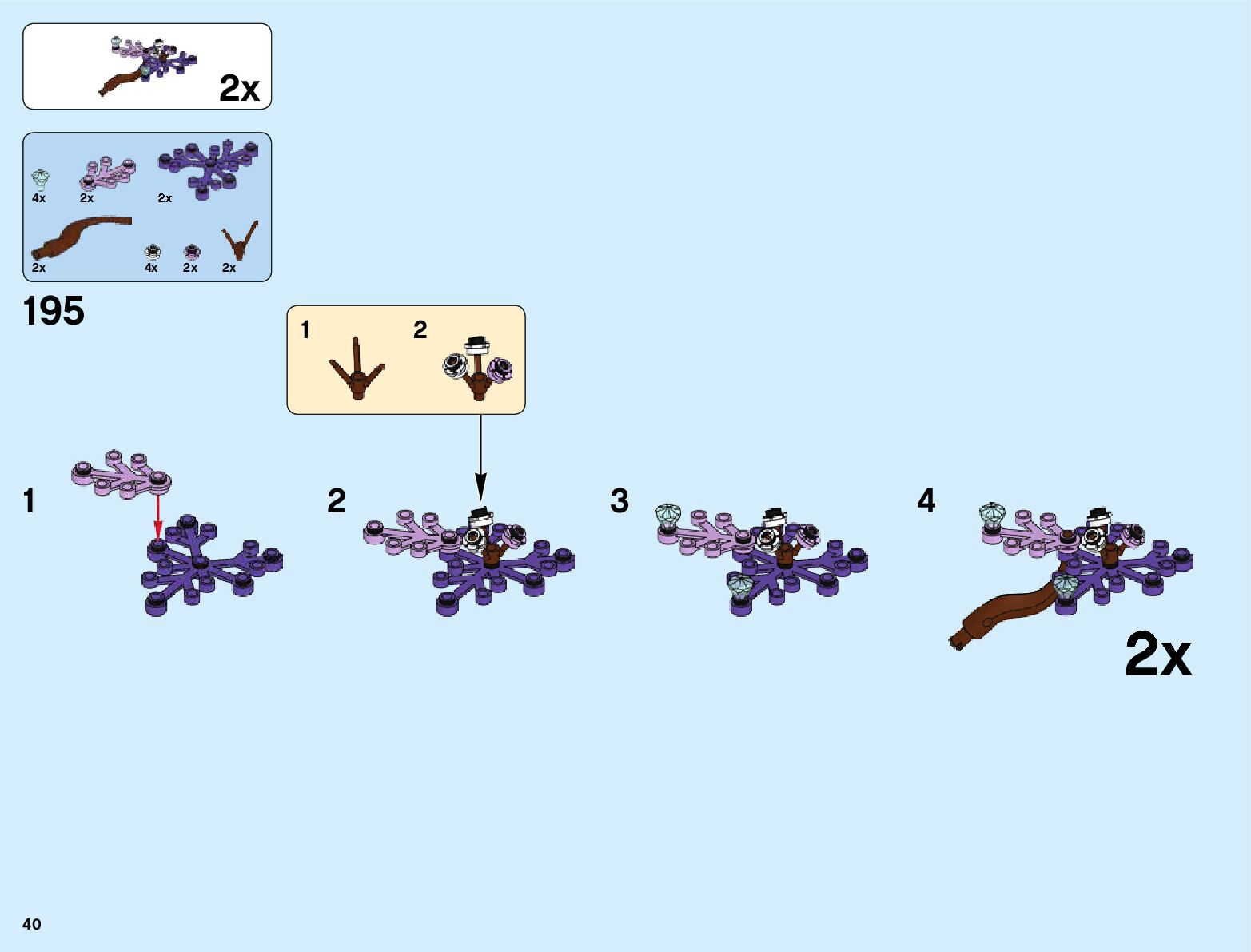 2x

4x 2x 2x
2x 4x 2x 2x

195

1 2

1

2

3

4

2x

40