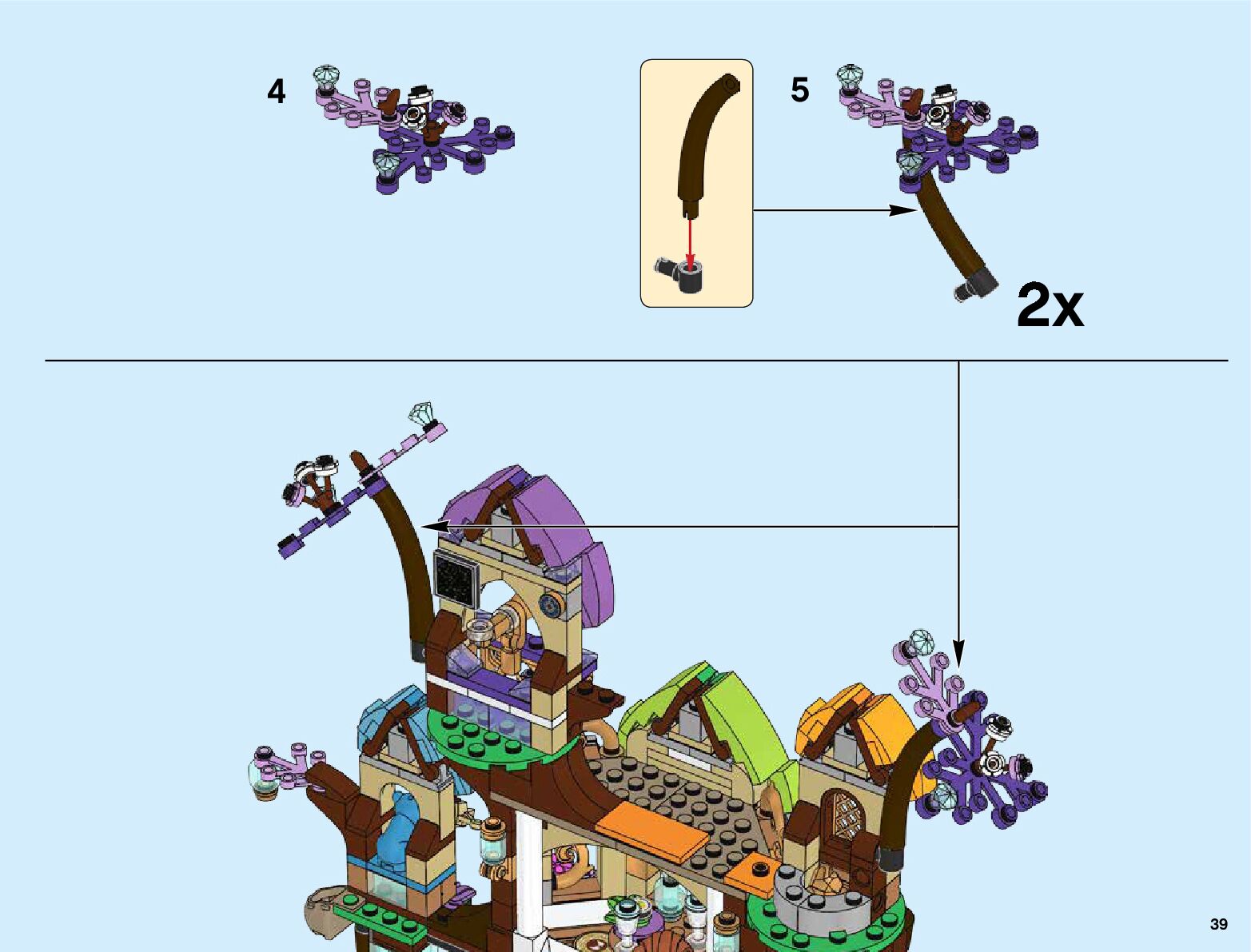 4

5

2x

39