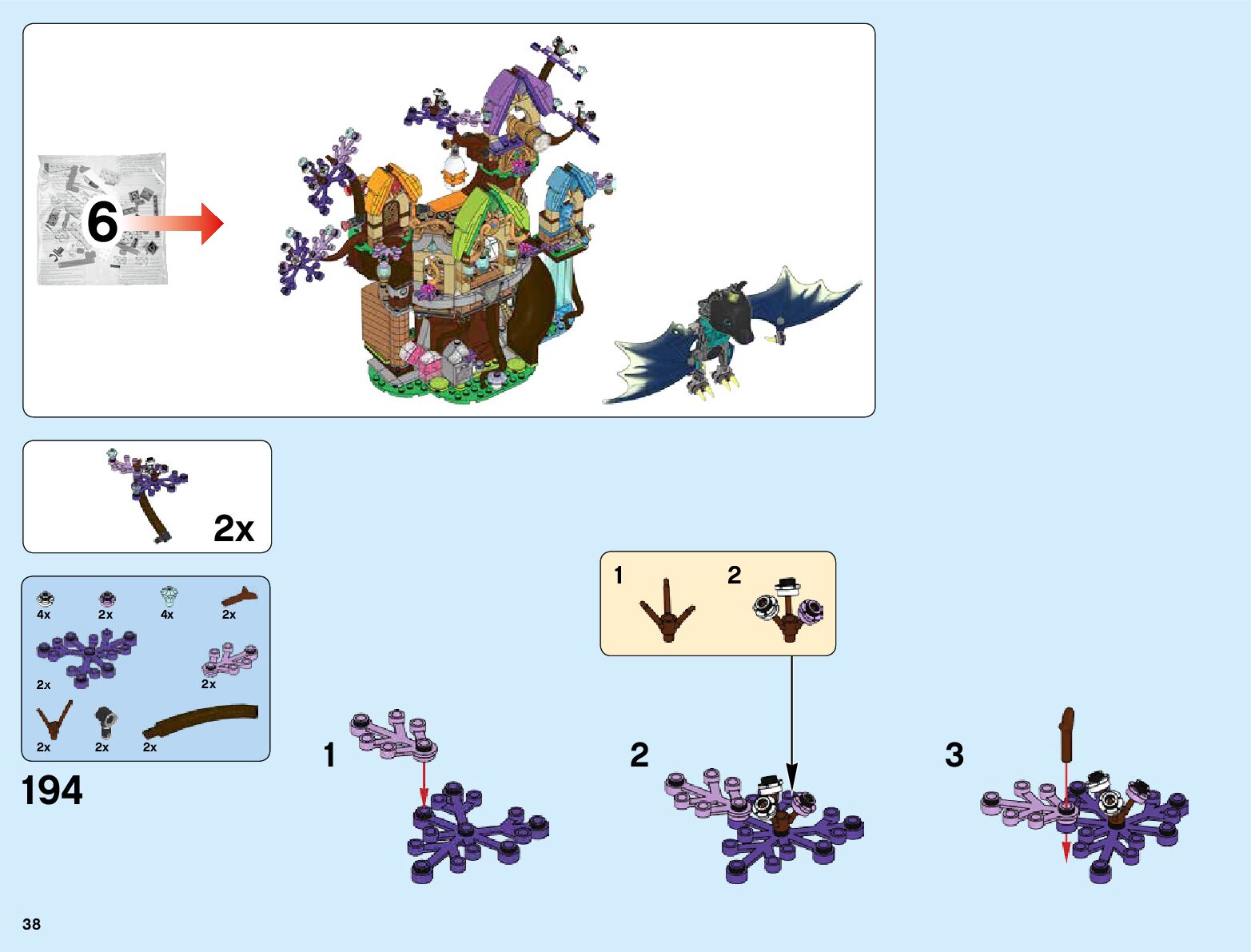 6

2x

4x 2x 4x 2x
2x 2x
2x 2x 2x

194

1 2

1

2

3

38