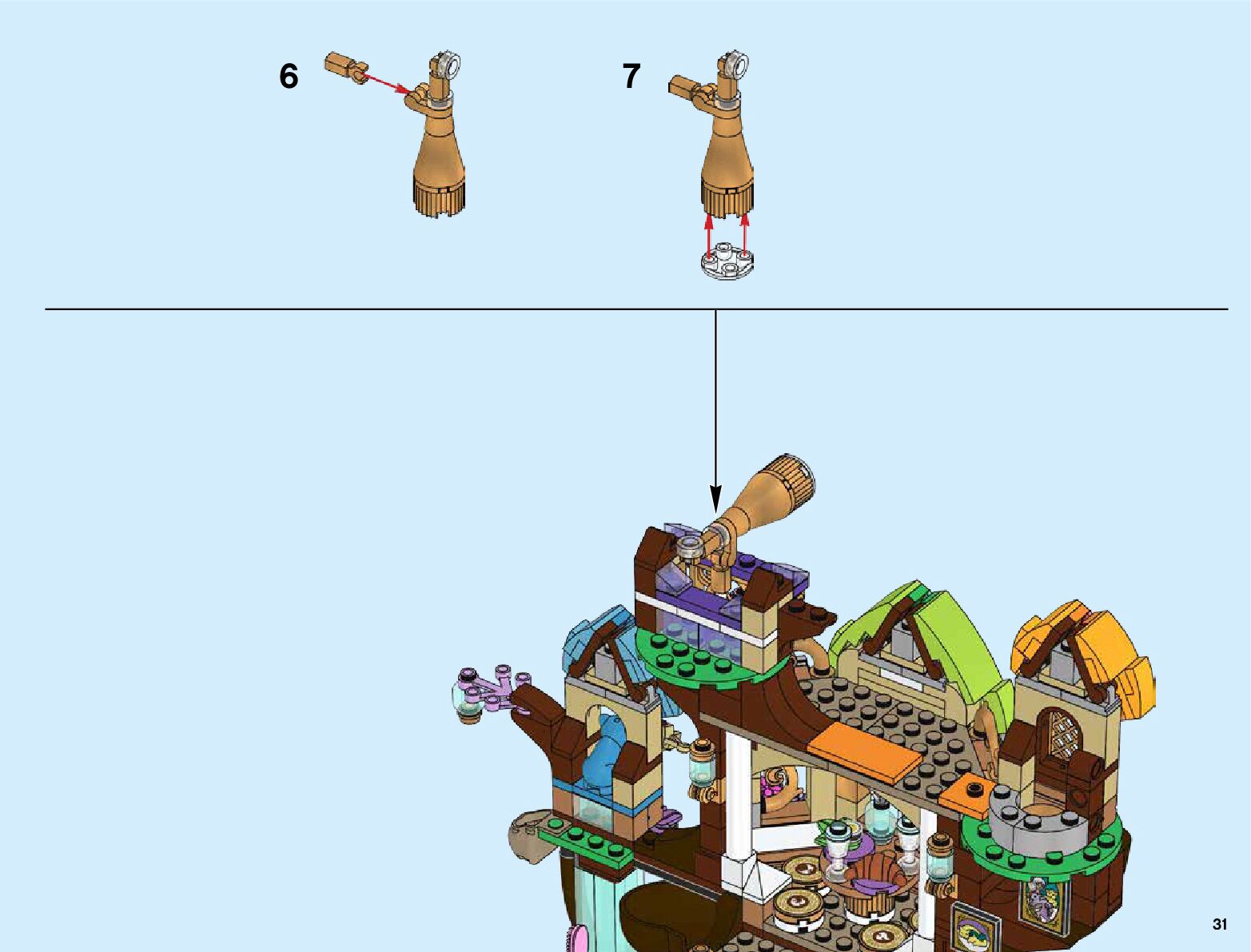 6

7

31