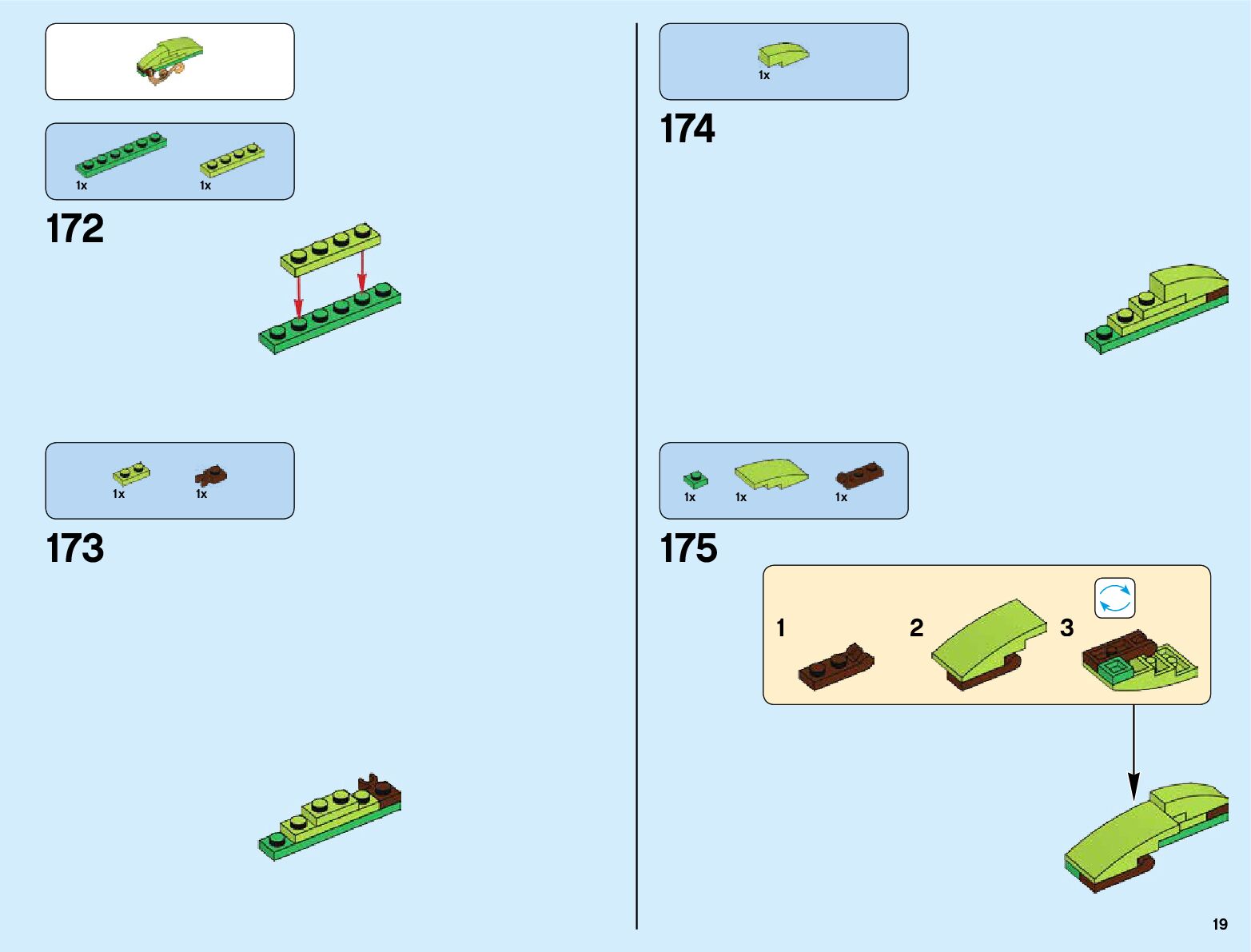 1x 1x

172

1x 1x

173

1x

174

1x 1x 1x

175

1 2 3

19