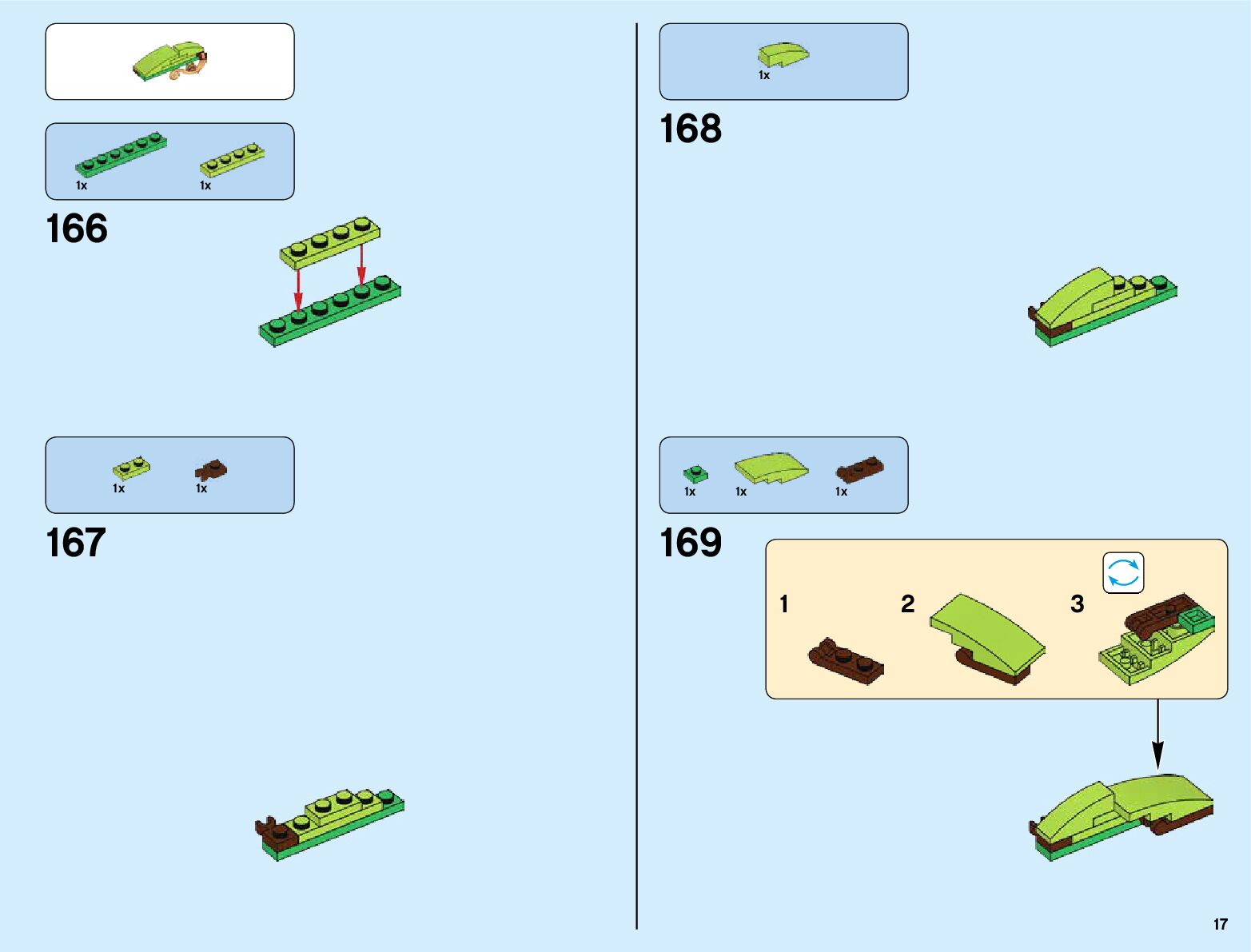 1x 1x

166

1x 1x

167

1x

168

1x 1x 1x

169

1

2

3

17