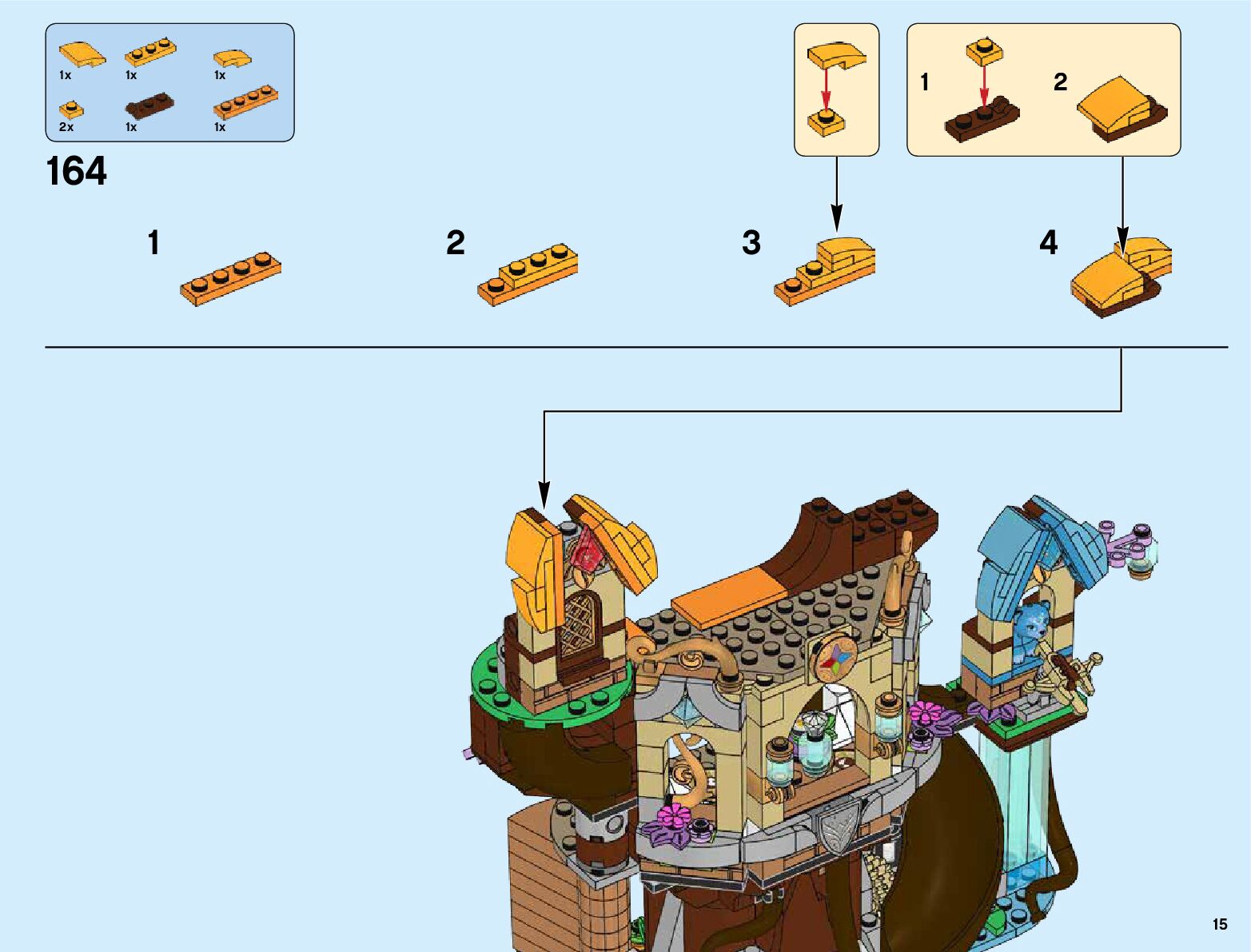 1x 1x 1x
2x 1x 1x

164

1 2

1

2

3

4

15