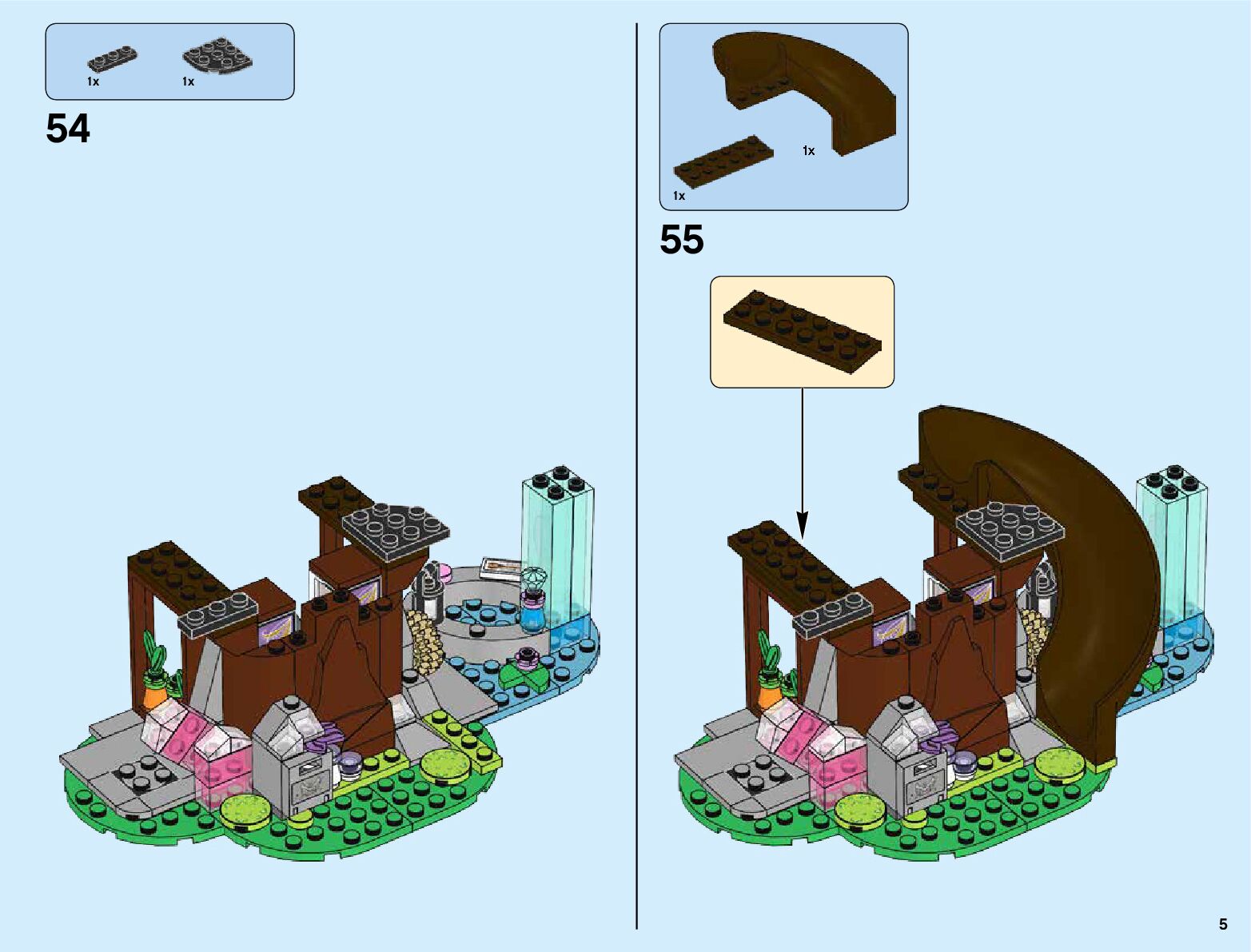 1x 1x

54

1x

1x

55

5