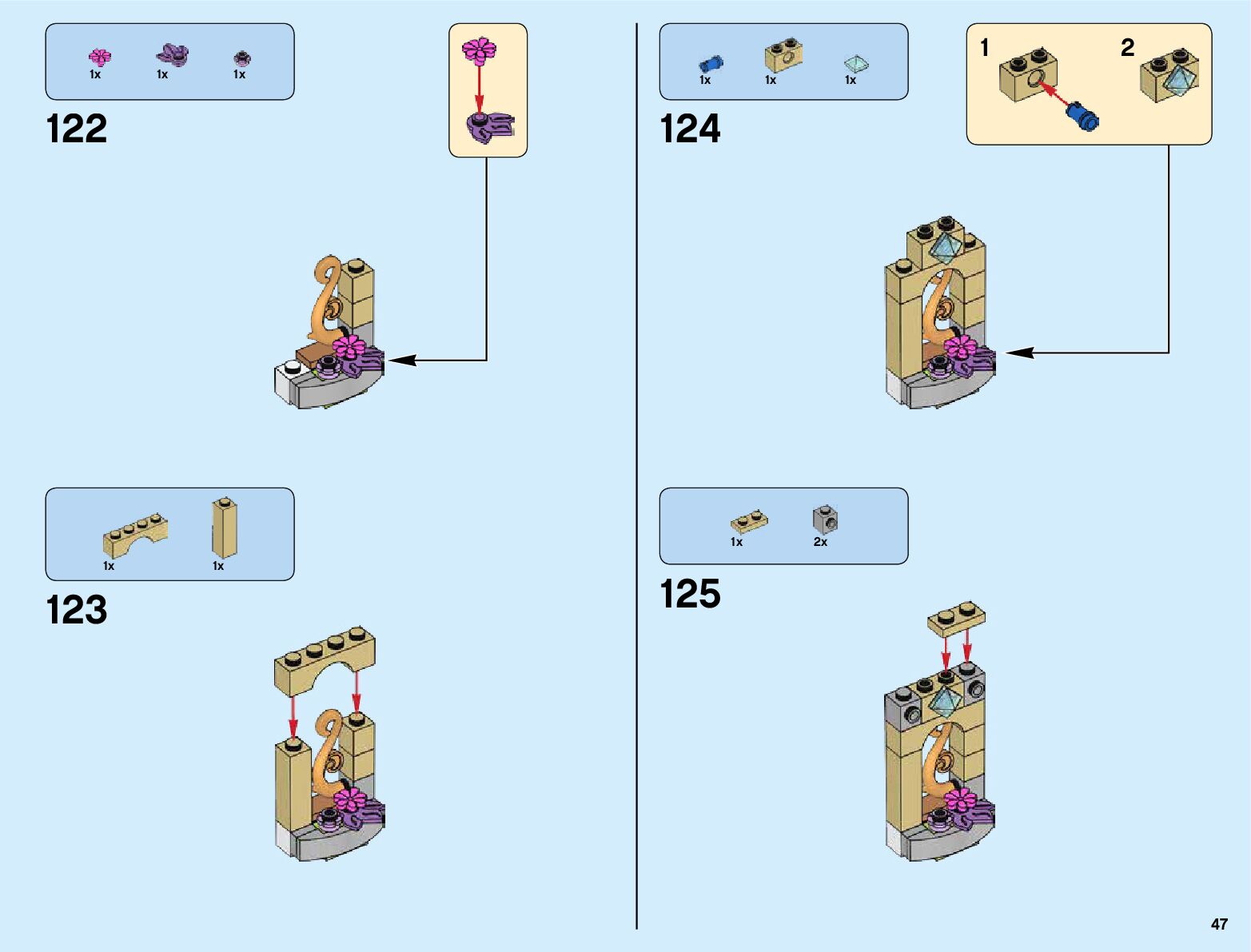 1x 1x 1x

122

1x 1x

123

1x 1x 1x

1 2

124

1x 2x

125

47