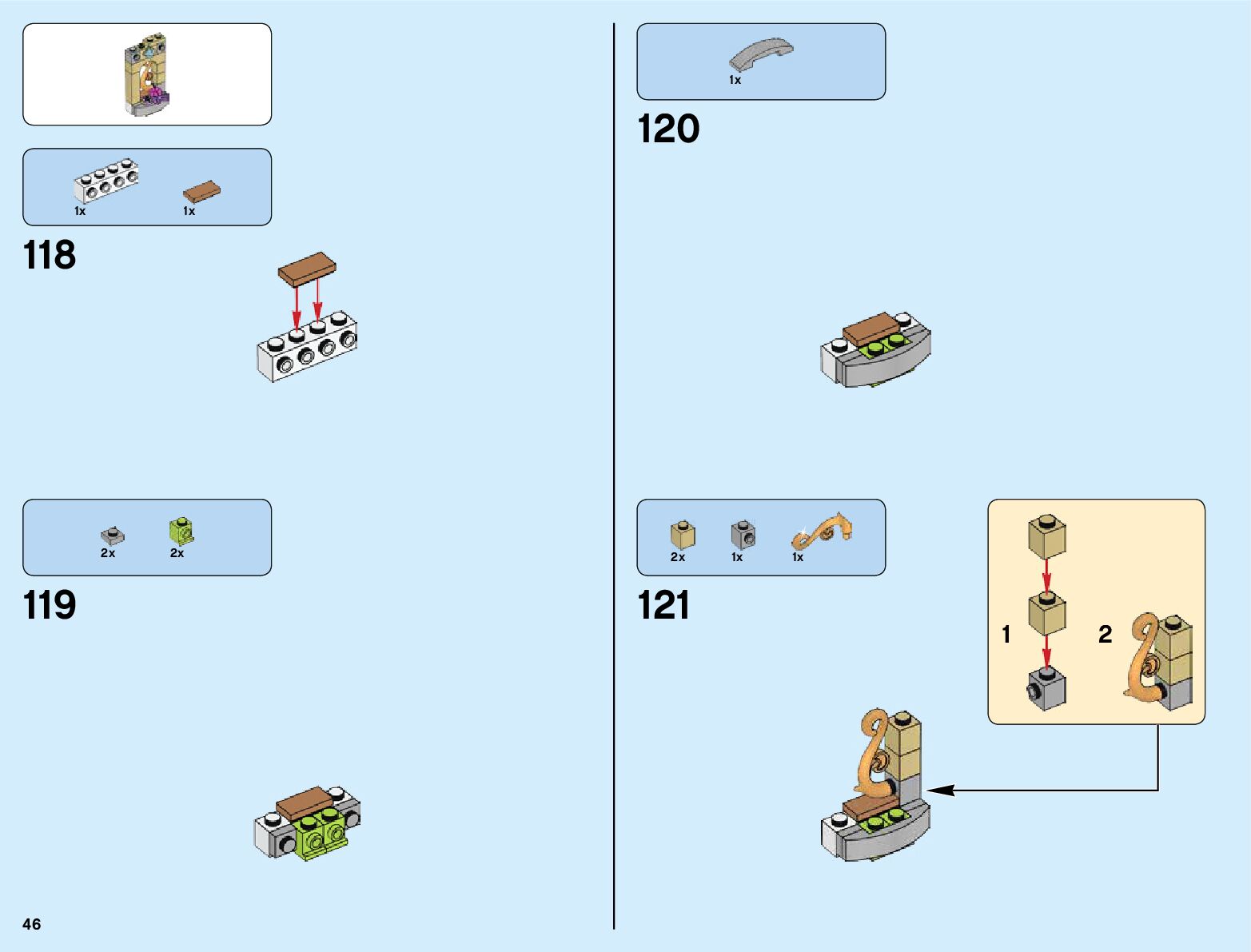 1x 1x

118

2x 2x

119

46

1x

120

2x 1x 1x

121

1

2