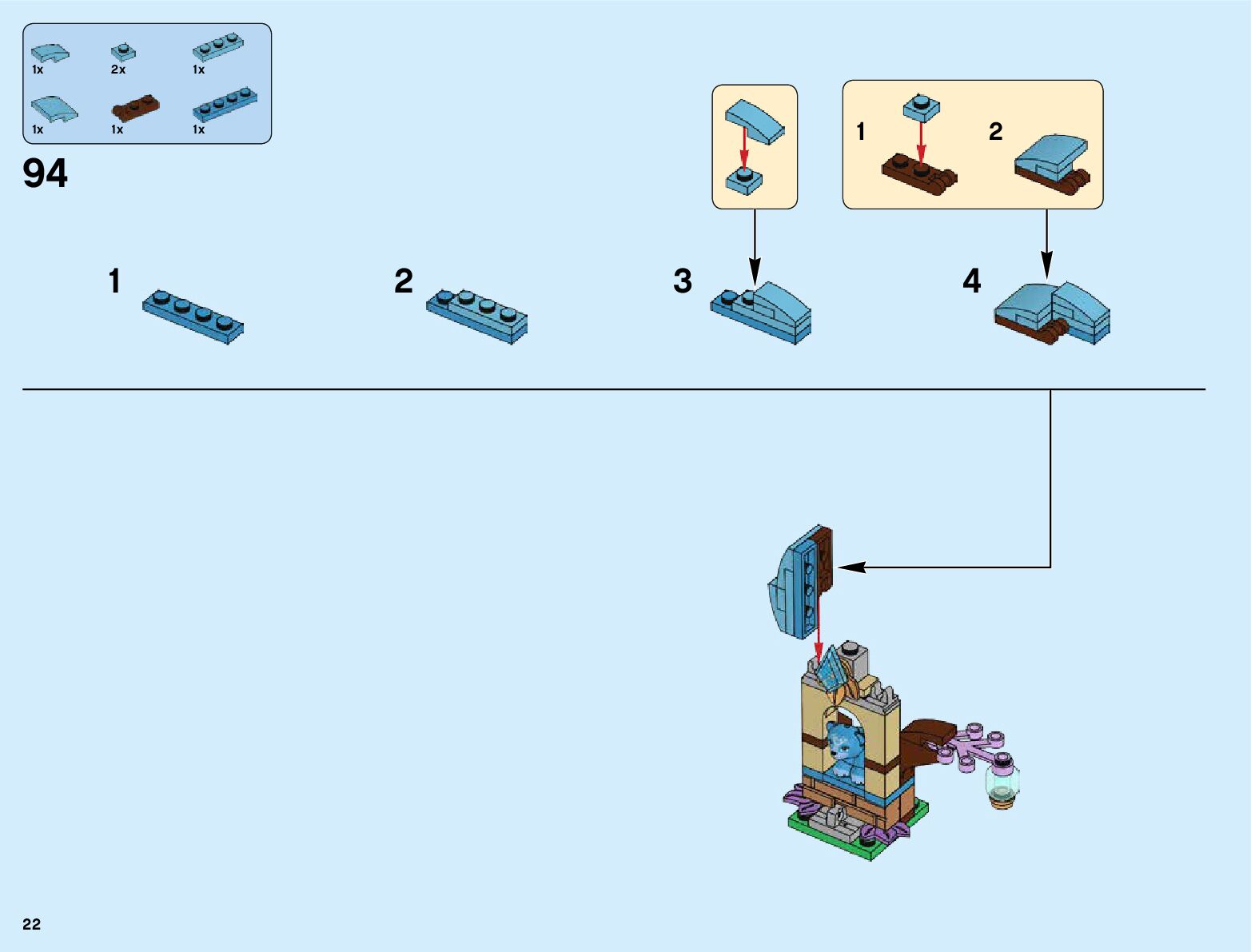 1x
2x
1x
1x
1x
1x

94

1
2

1
2
3
4

22