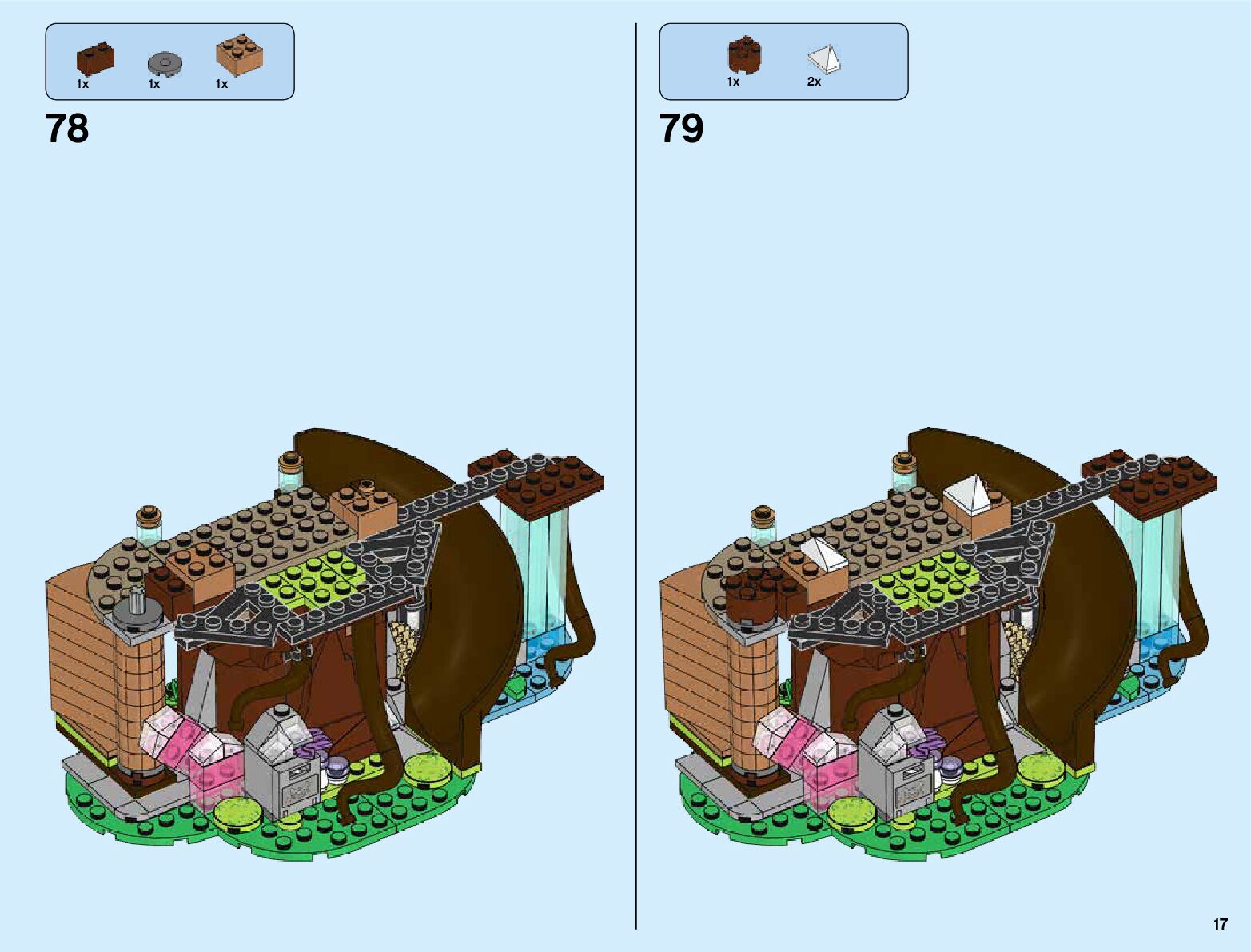 1x 1x 1x

78

1x 2x

79

17