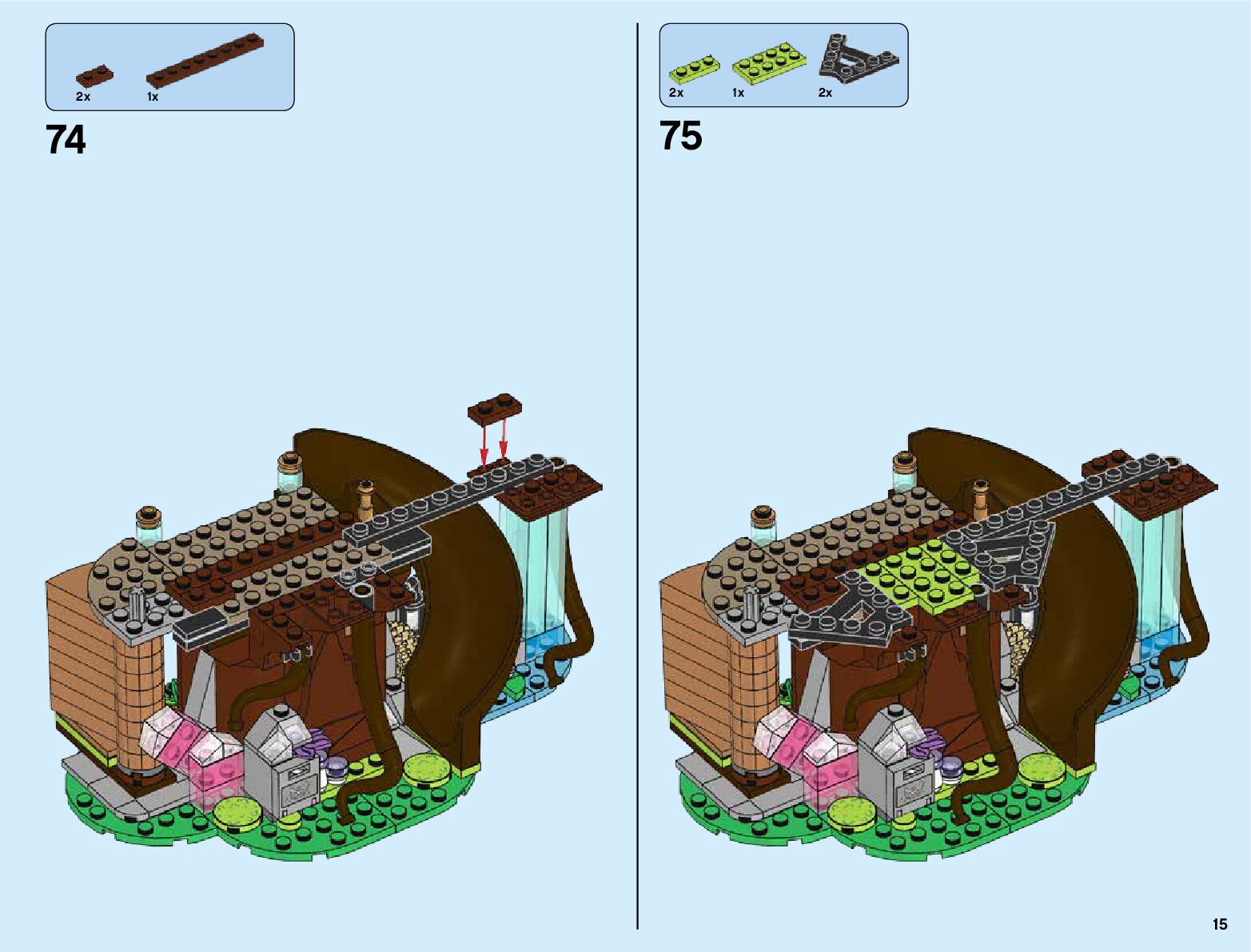 2x 1x

74

2x 1x 2x

75

15