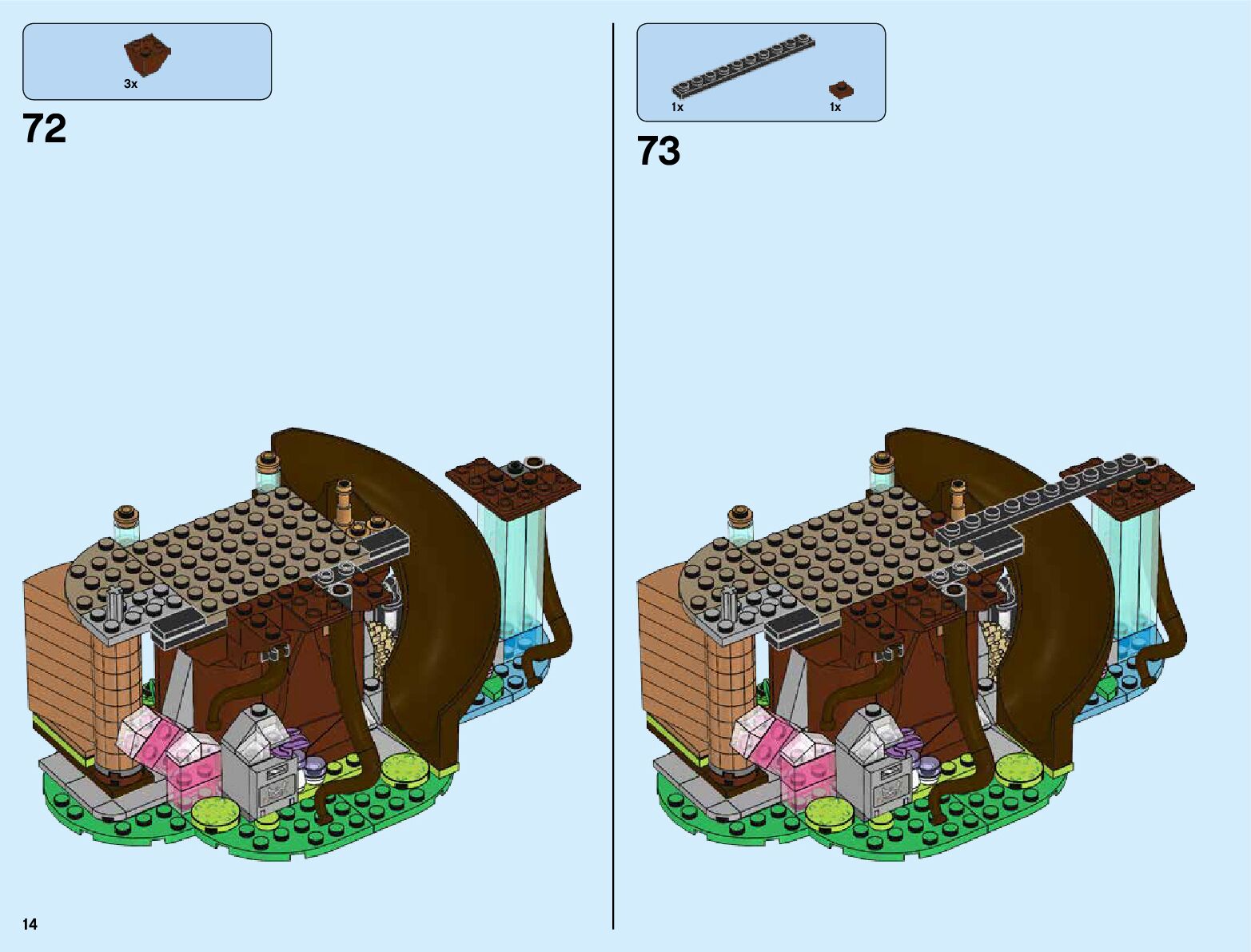 3x

72

1x 1x

73

14