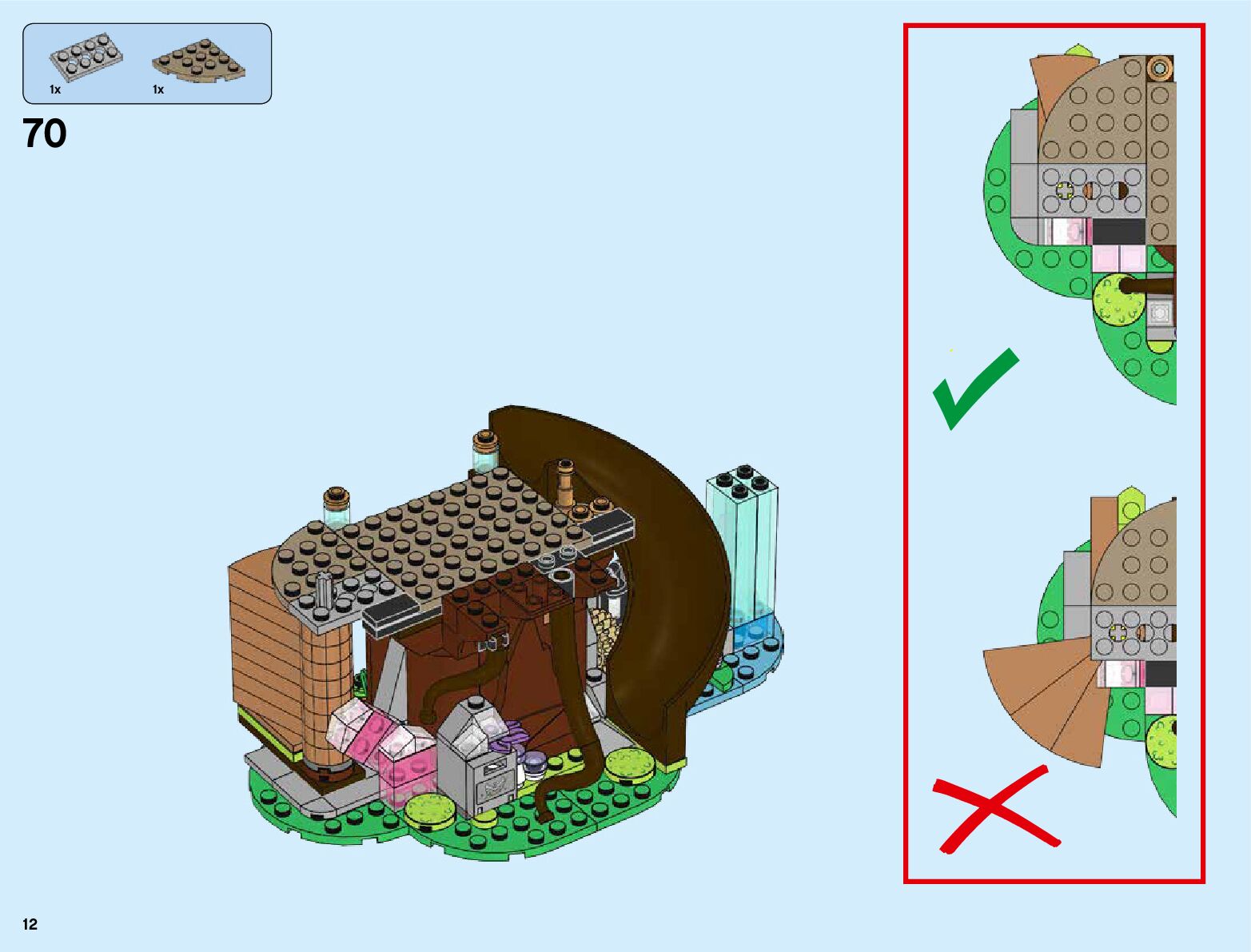 1x
1x
70
12