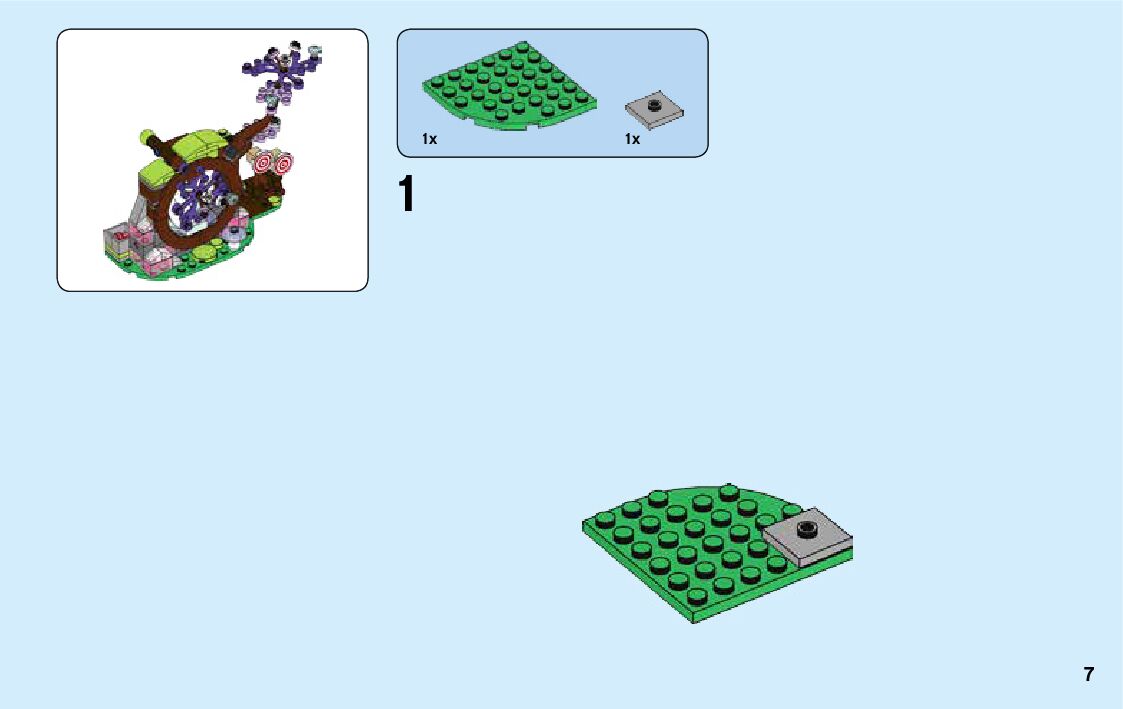 1x

1x

1

7