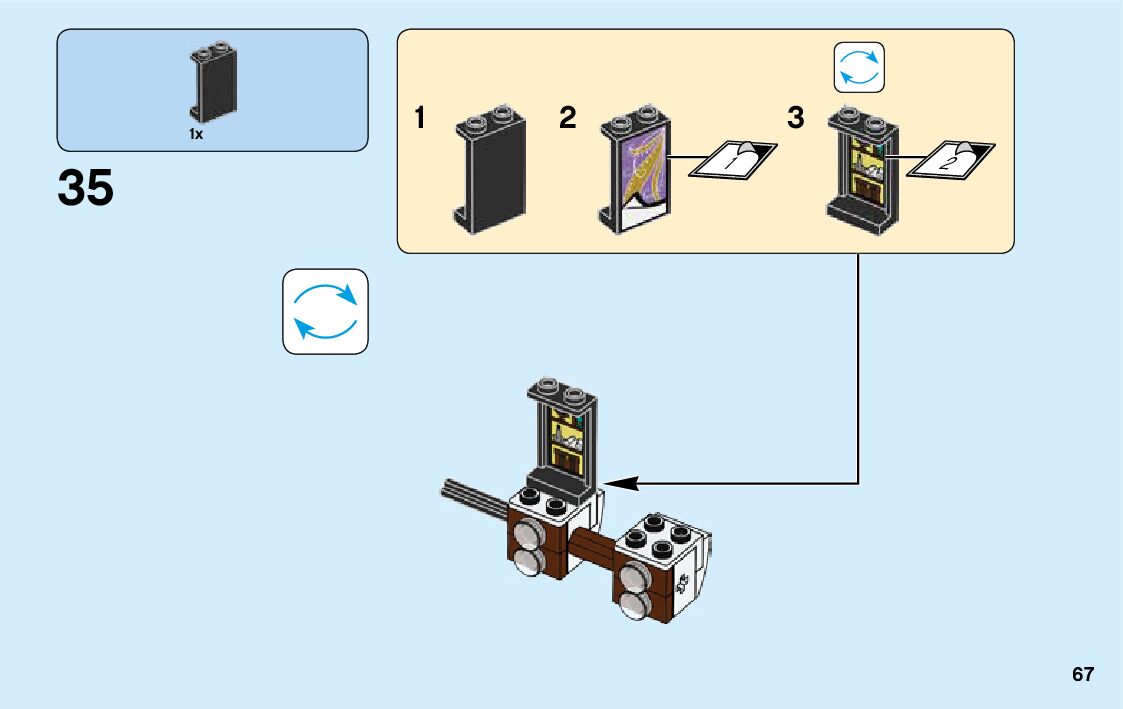 1x

35

1

2

1

3

2

67