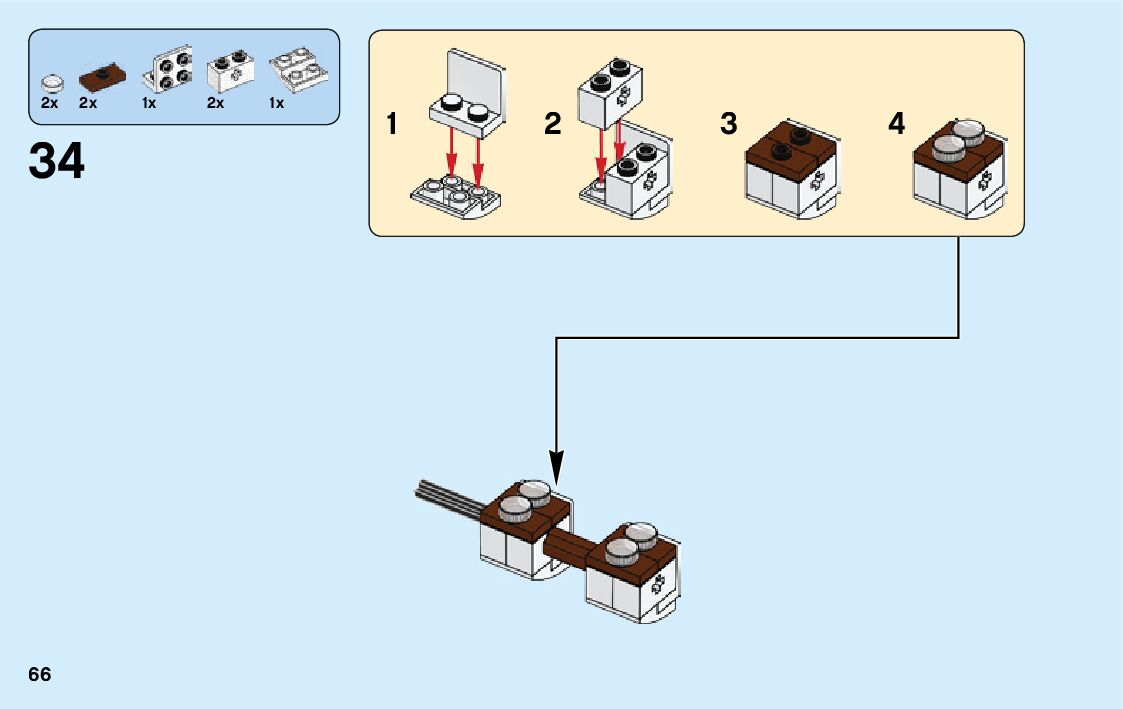 2x 2x 1x 2x 1x

34

1 2 3 4

66