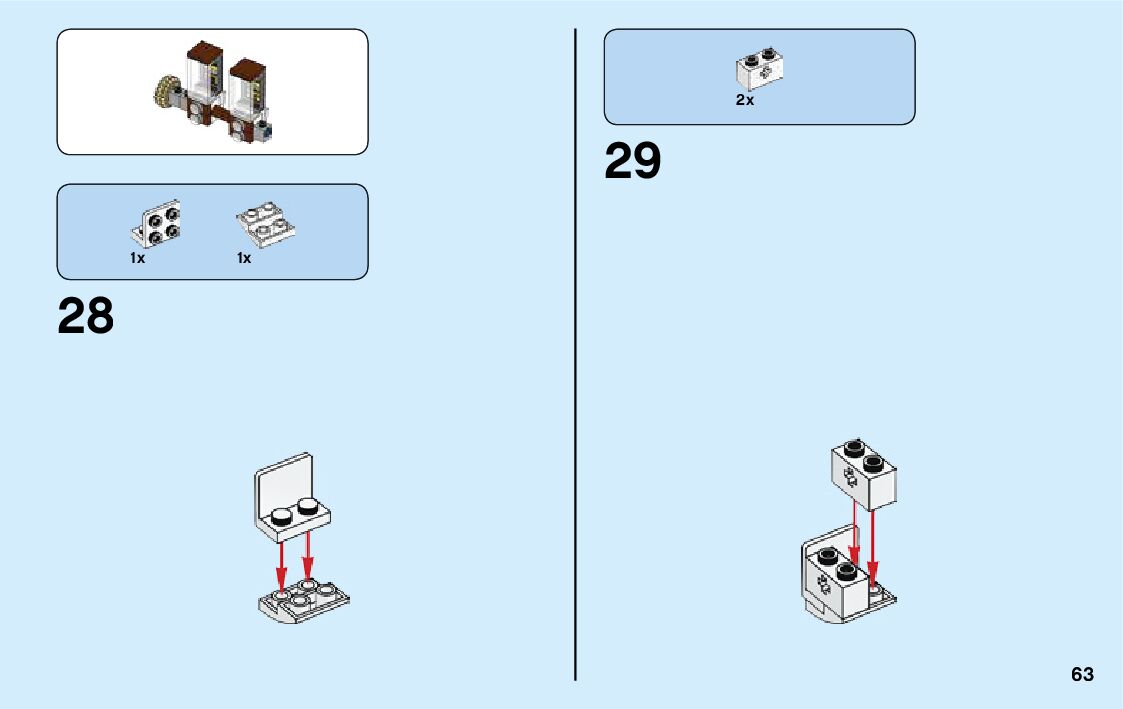 1x

1x

28

2x

29

63